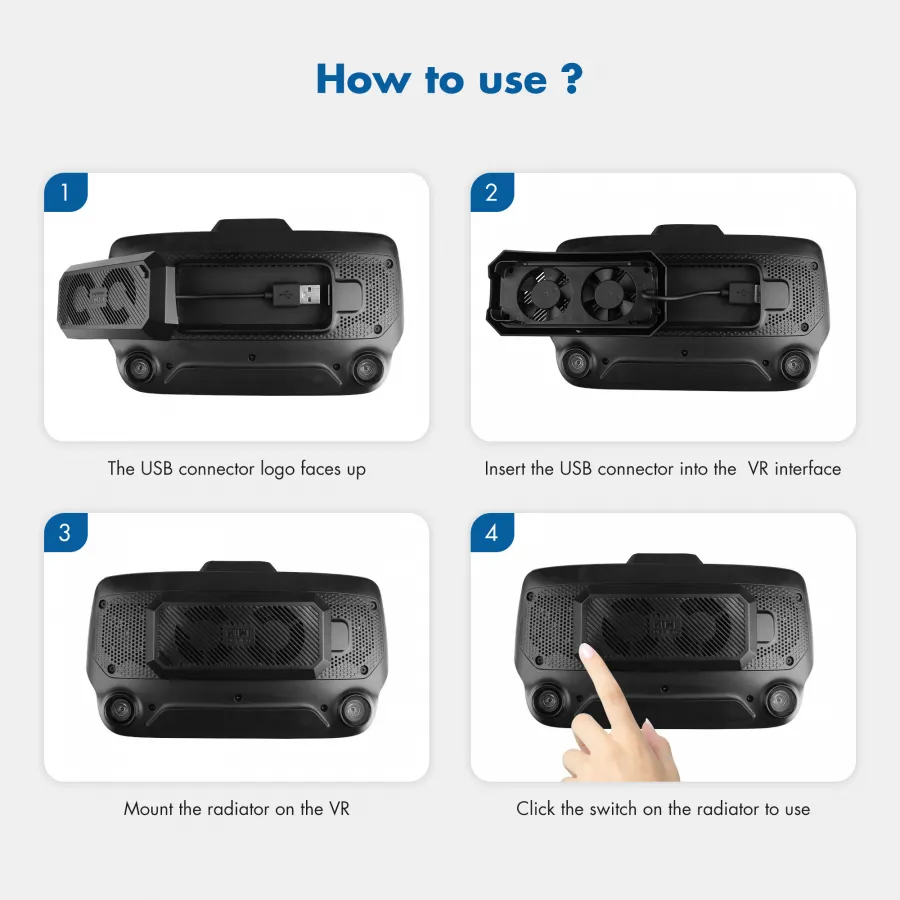 How to use ?

1

The USB connector logo faces up

2

Insert the USB connector into the VR interface

3

Mount the radiator on the VR

4

Click the switch on the radiator to use