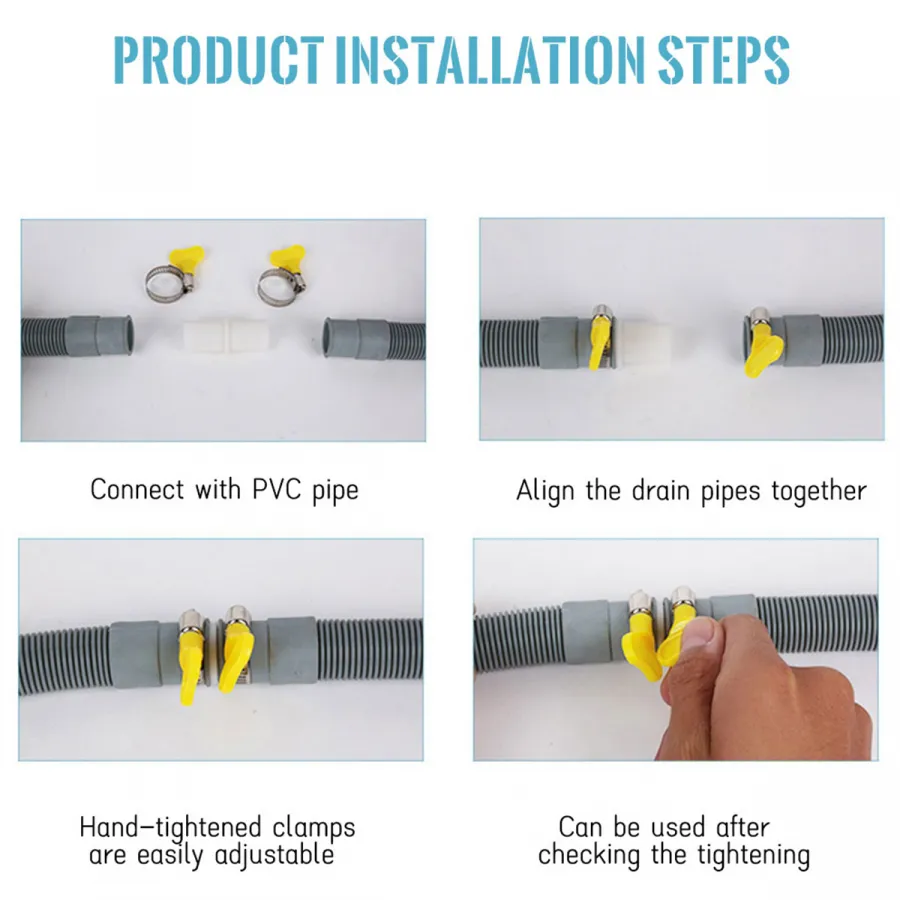 PRODUCT INSTALLATION STEPS

Connect with PVC pipe

Align the drain pipes together

Hand-tightened clamps are easily adjustable

Can be used after checking the tightening