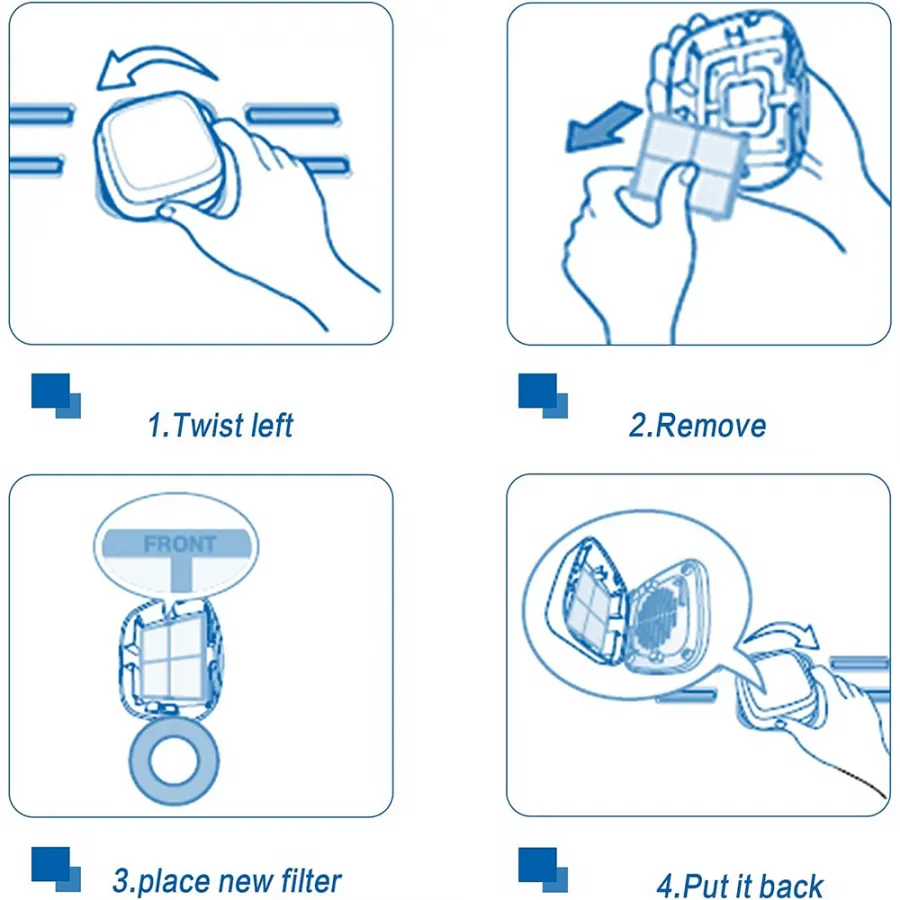 1.Twist left

2.Remove

FRONT

3.place new filter

4.Put it back