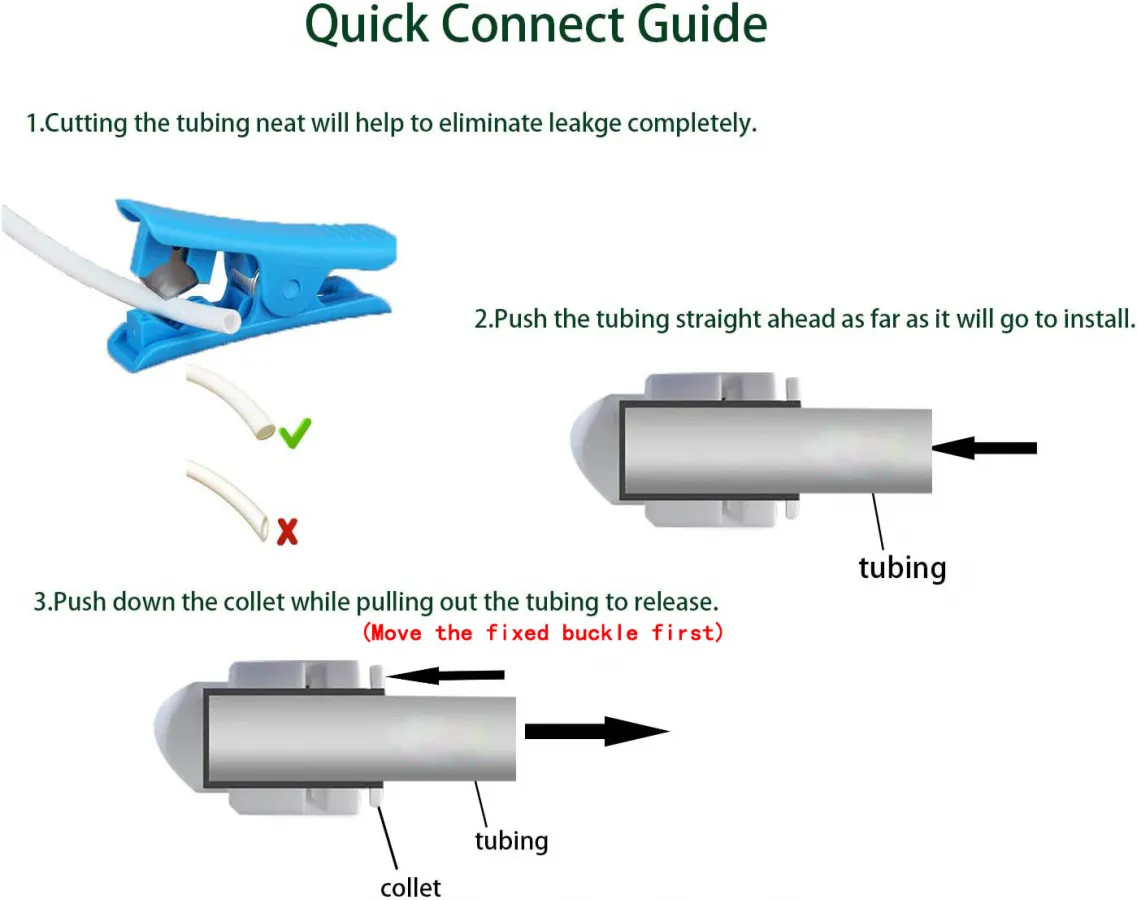 Quick Connect Guide

1.Cutting the tubing neat will help to eliminate leakge completely.

2.Push the tubing straight ahead as far as it will go to install.

tubing

3.Push down the collet while pulling out the tubing to release.

(Move the fixed buckle first)

tubing

collet