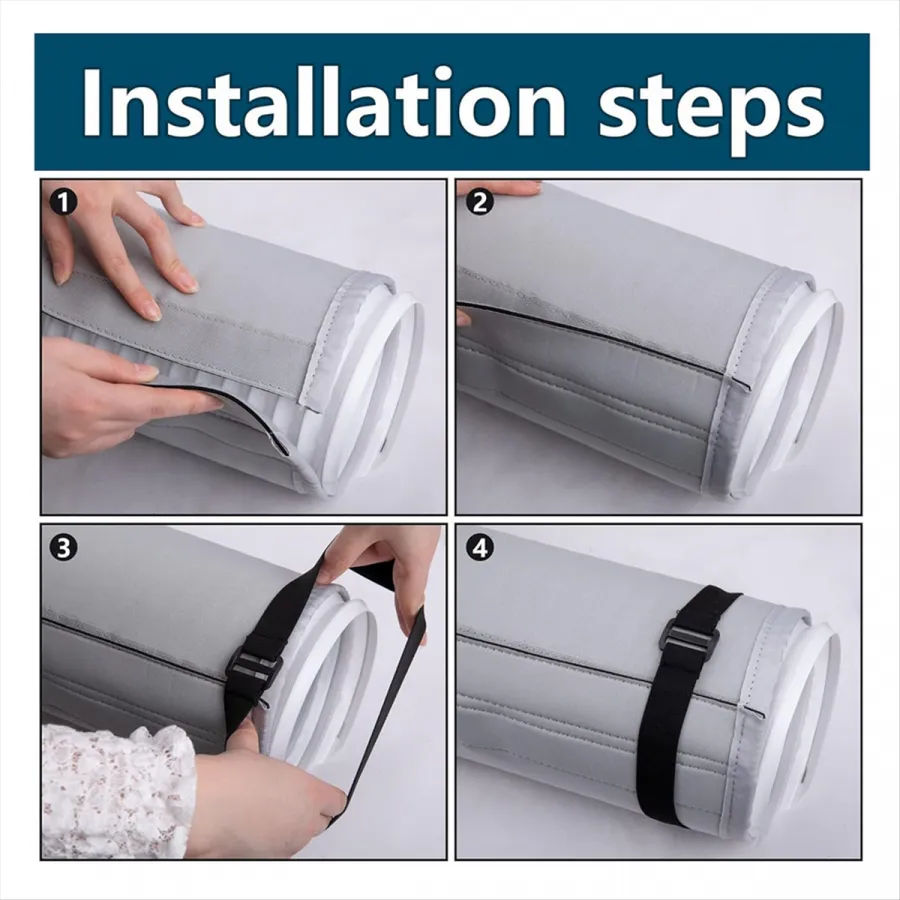 Installation steps

1

2

3

4