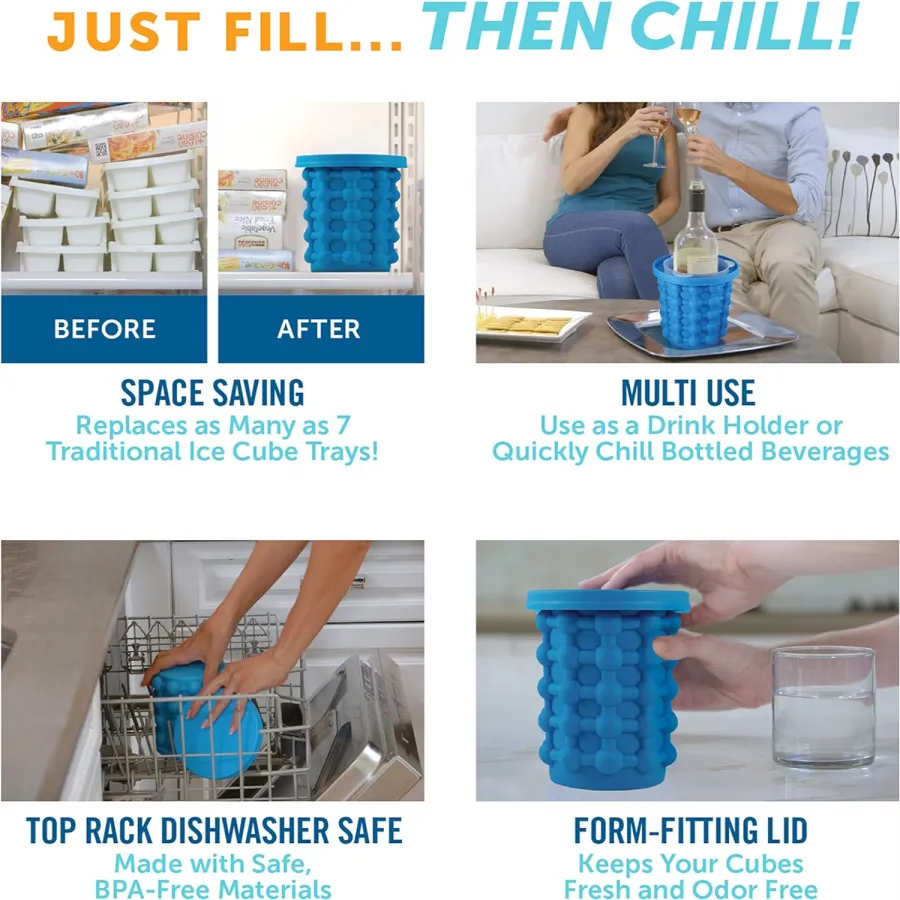 JUST FILL... THEN CHILL!

BEFORE

AFTER

SPACE SAVING
Replaces as Many as 7 Traditional Ice Cube Trays!

MULTI USE
Use as a Drink Holder or Quickly Chill Bottled Beverages

TOP RACK DISHWASHER SAFE
Made with Safe, BPA-Free Materials

FORM-FITTING LID
Keeps Your Cubes Fresh and Odor Free