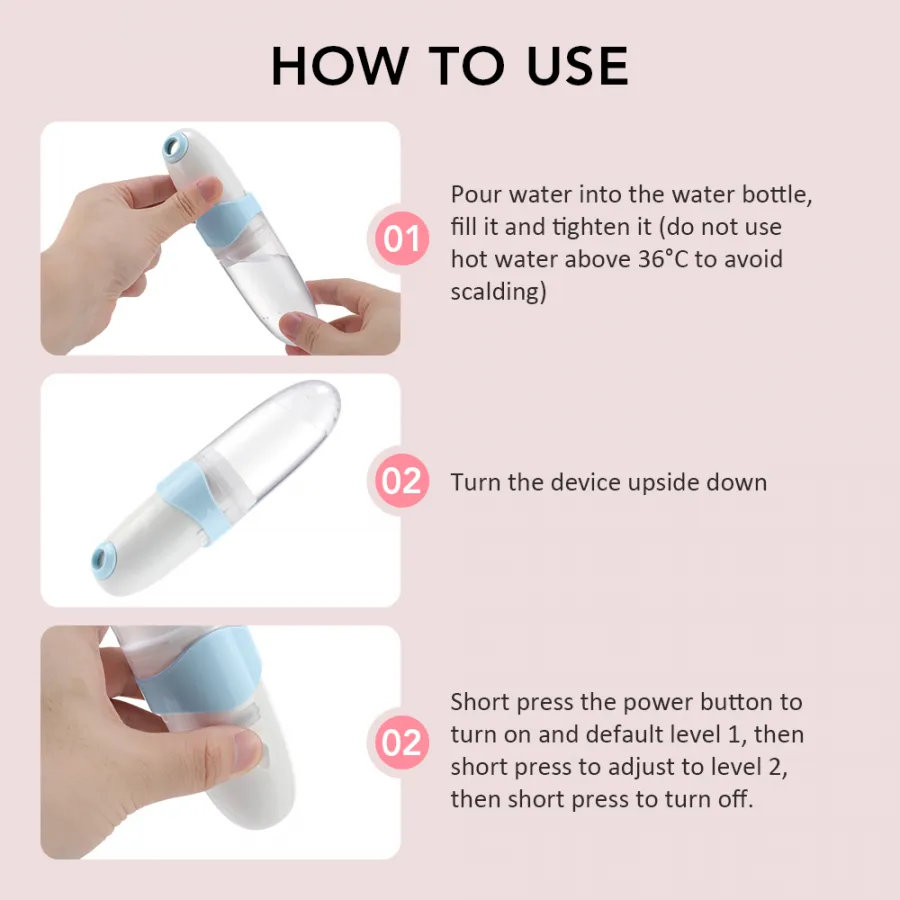 HOW TO USE

01 Pour water into the water bottle, fill it and tighten it (do not use hot water above 36°C to avoid scalding)

02 Turn the device upside down

02 Short press the power button to turn on and default level 1, then short press to adjust to level 2, then short press to turn off.