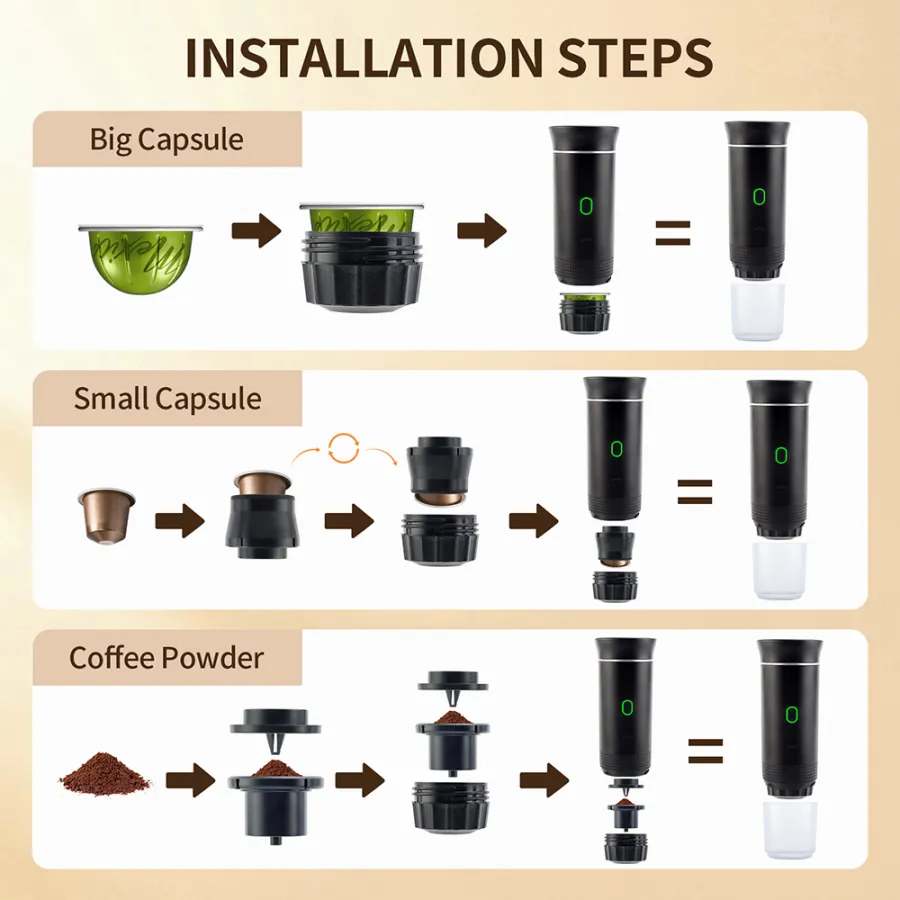 INSTALLATION STEPS

Big Capsule

Small Capsule

Coffee Powder