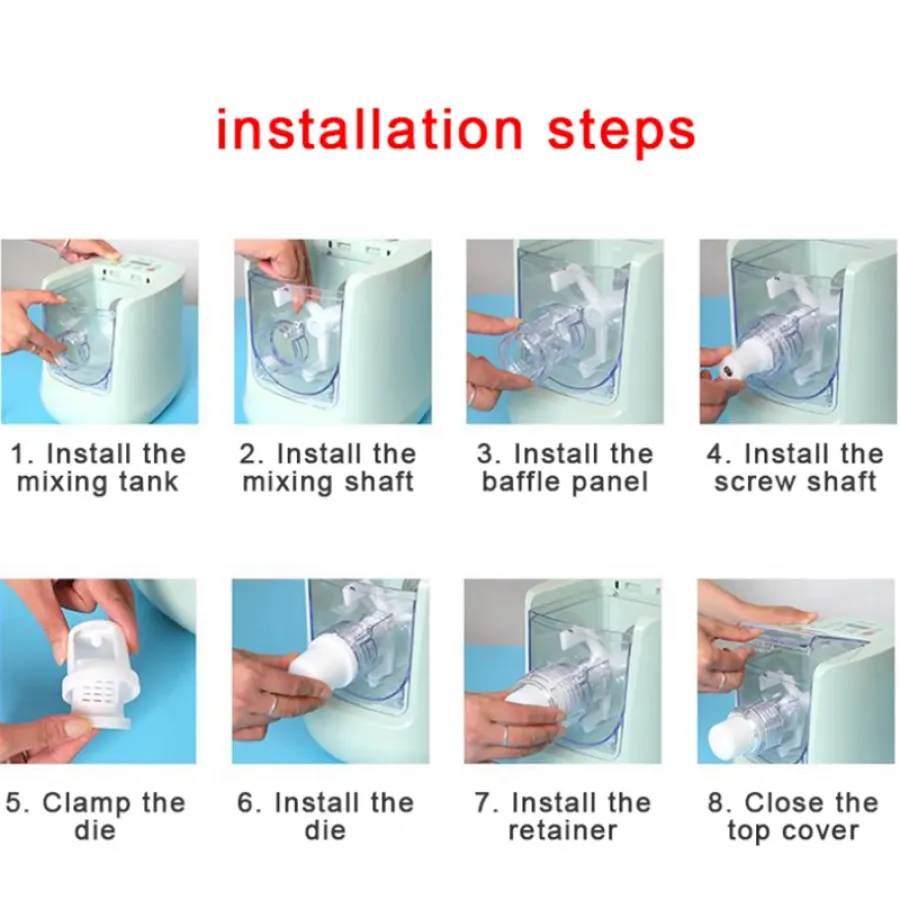 installation steps

1. Install the mixing tank

2. Install the mixing shaft

3. Install the baffle panel

4. Install the screw shaft

5. Clamp the die

6. Install the die

7. Install the retainer

8. Close the top cover