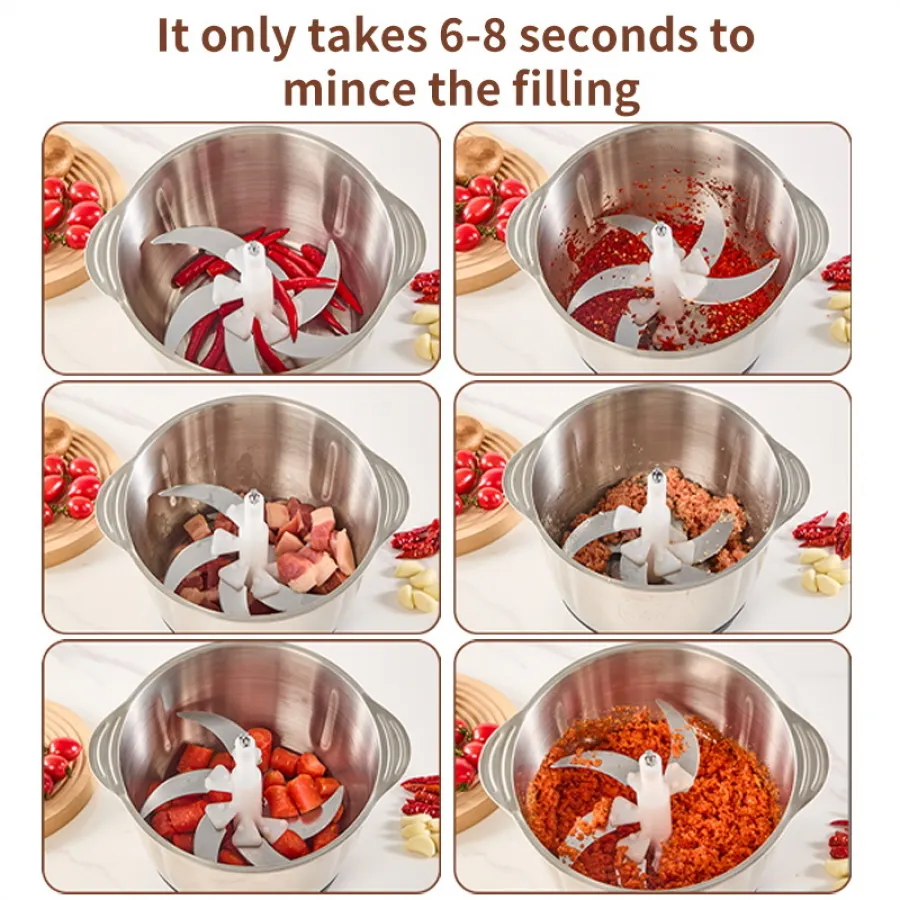 It only takes 6-8 seconds to mince the filling