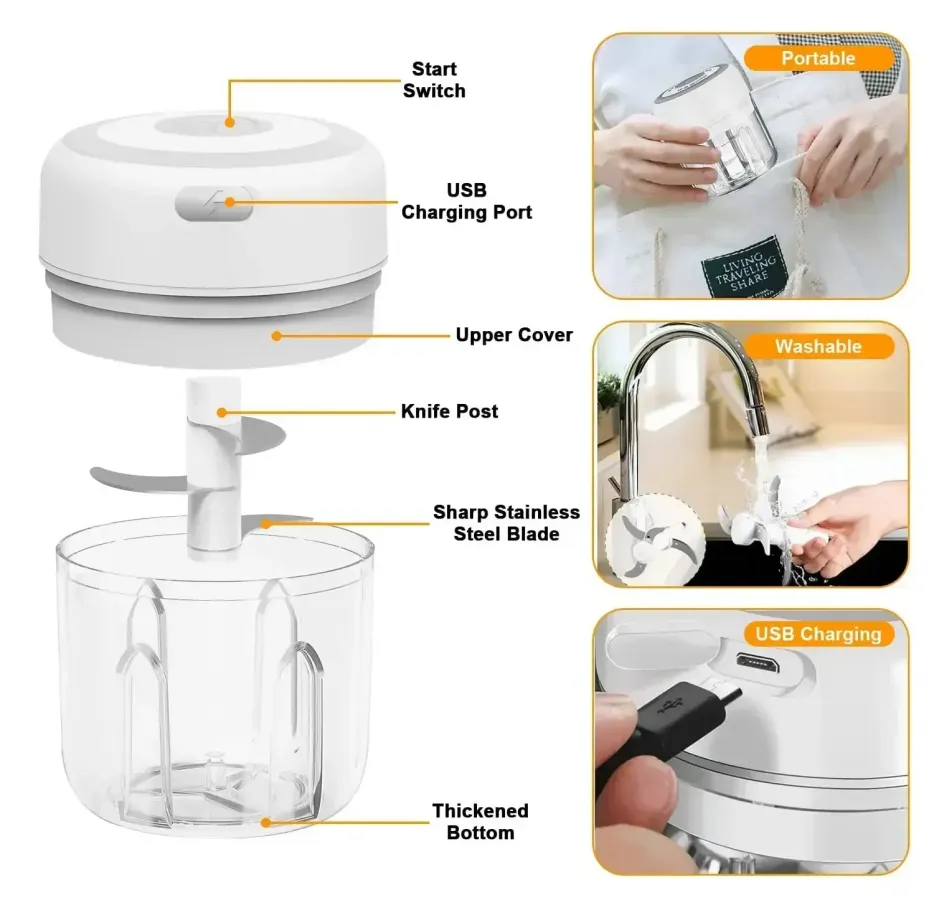 Start Switch

USB Charging Port

Upper Cover

Knife Post

Sharp Stainless Steel Blade

Thickened Bottom

Portable

LIVING TRAVELING SHARE

Washable

USB Charging