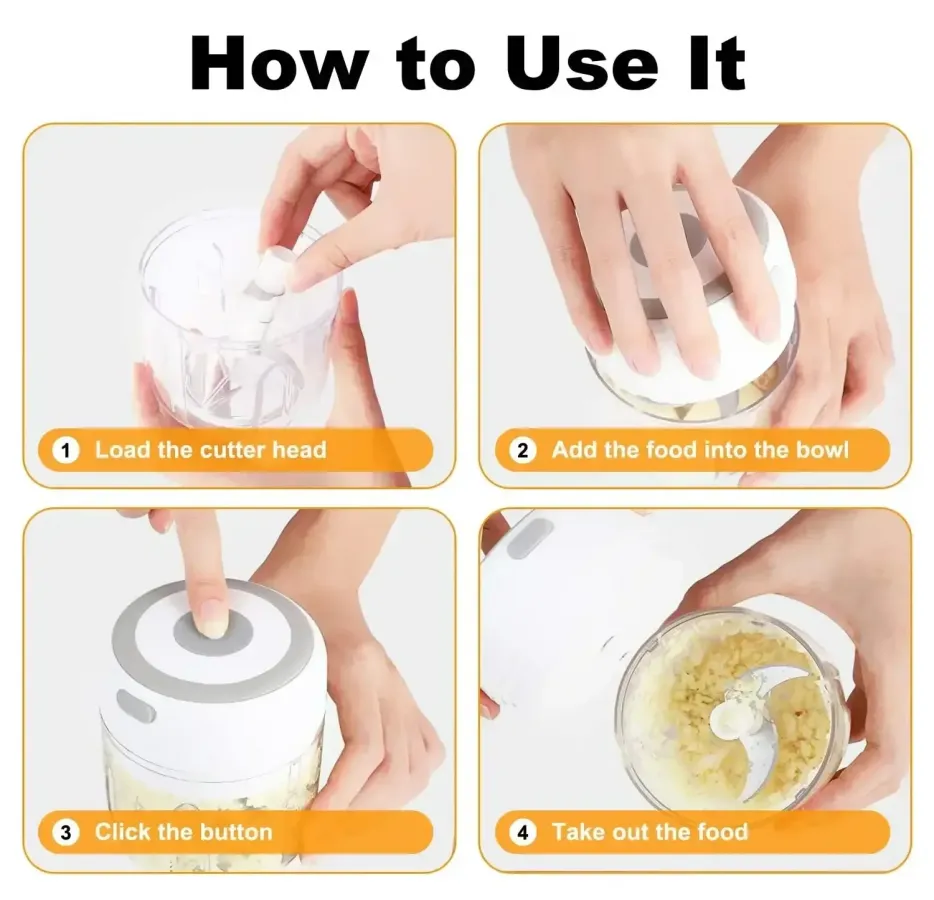 How to Use It

1 Load the cutter head

2 Add the food into the bowl

3 Click the button

4 Take out the food