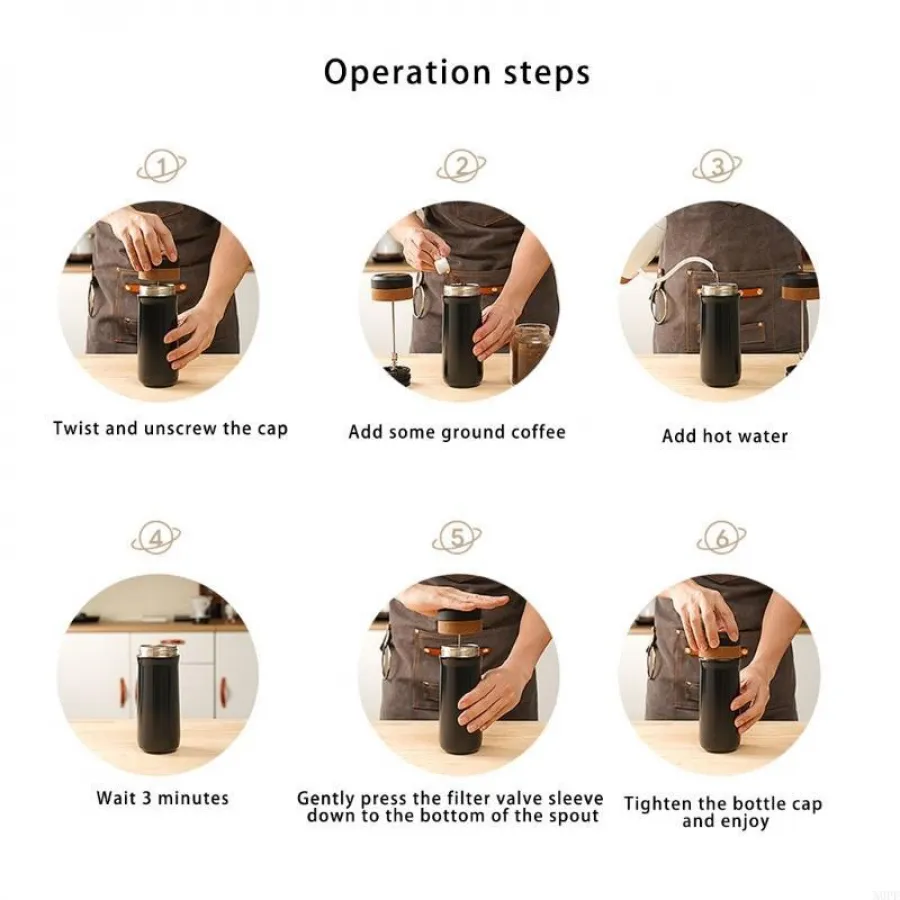 Operation steps

1

Twist and unscrew the cap

2

Add some ground coffee

3

Add hot water

4

Wait 3 minutes

5

Gently press the filter valve sleeve down to the bottom of the spout

6

Tighten the bottle cap and enjoy