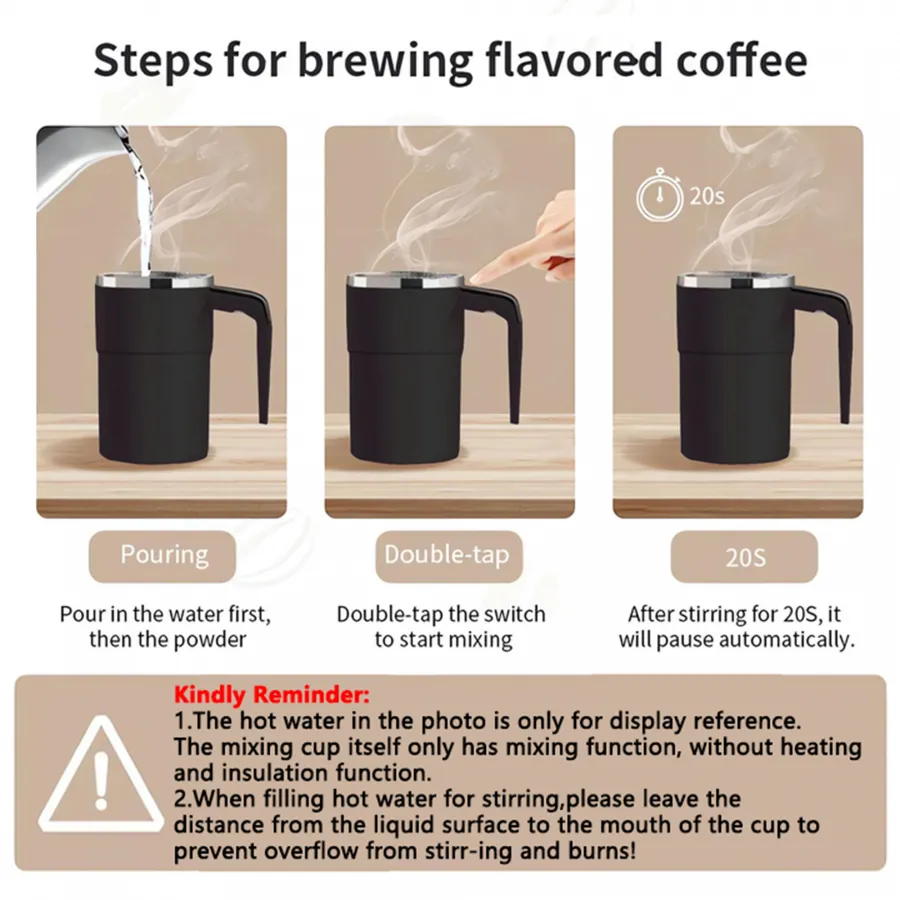 Steps for brewing flavored coffee

20s

Pouring

Pour in the water first, then the powder

Double-tap

Double-tap the switch to start mixing

20S

After stirring for 20S, it will pause automatically.

Kindly Reminder:
1.The hot water in the photo is only for display reference. The mixing cup itself only has mixing function, without heating and insulation function.
2.When filling hot water for stirring,please leave the distance from the liquid surface to the mouth of the cup to prevent overflow from stirr-ing and burns!