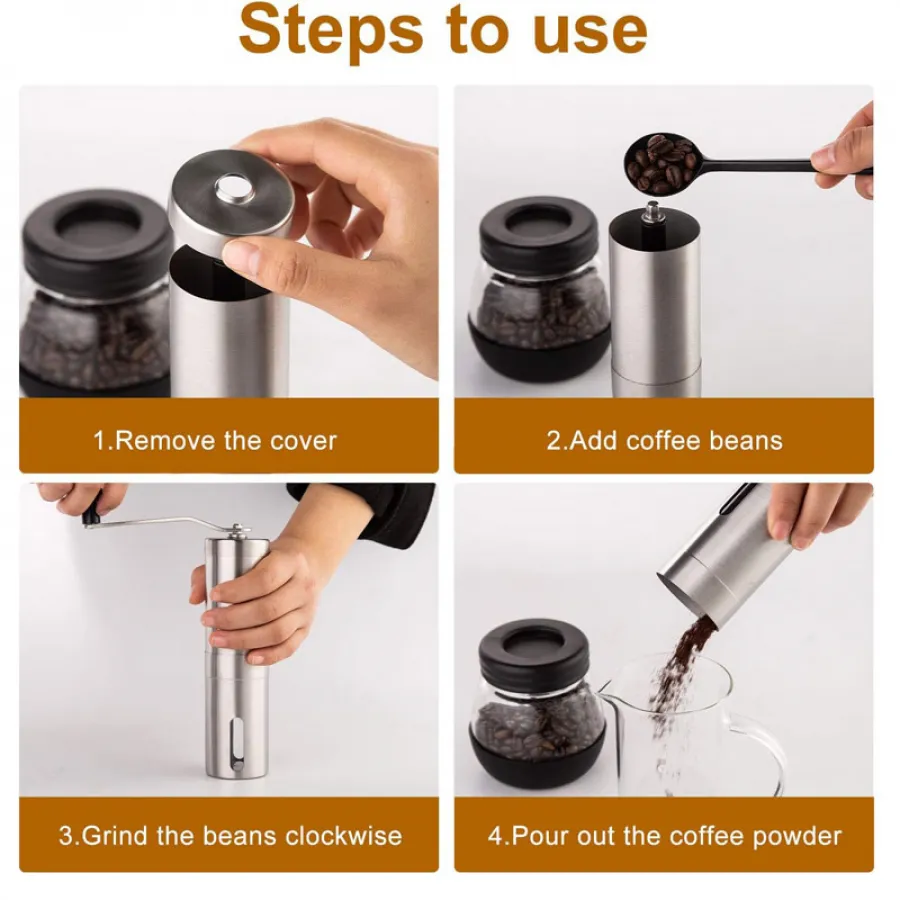 Steps to use

1.Remove the cover

2.Add coffee beans

3.Grind the beans clockwise

4.Pour out the coffee powder