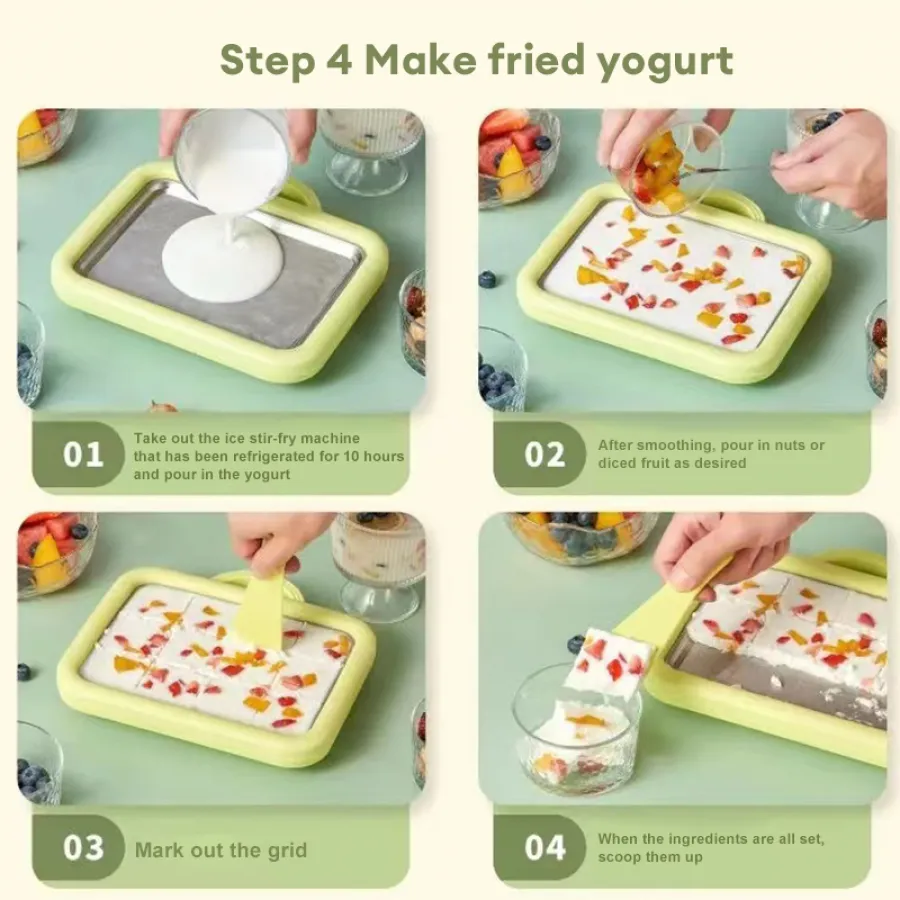 Step 4 Make fried yogurt

01 Take out the ice stir-fry machine that has been refrigerated for 10 hours and pour in the yogurt

02 After smoothing, pour in nuts or diced fruit as desired

03 Mark out the grid

04 When the ingredients are all set, scoop them up