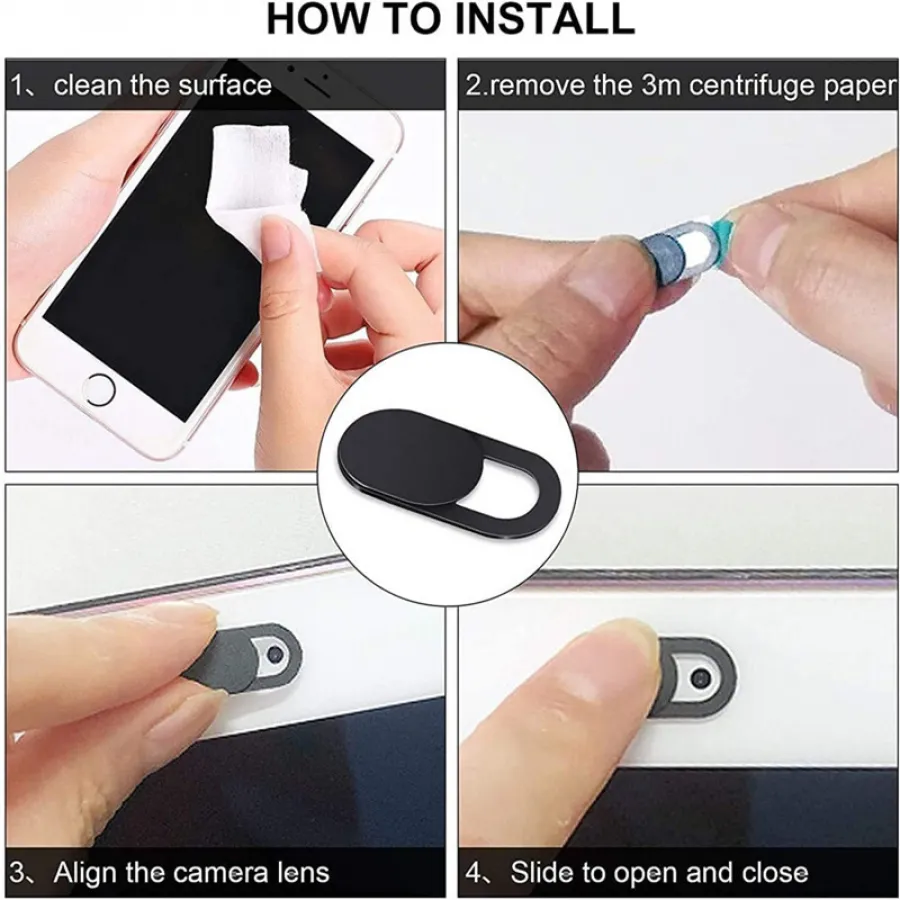 HOW TO INSTALL

1、clean the surface

2.remove the 3m centrifuge paper

3、Align the camera lens

4、Slide to open and close