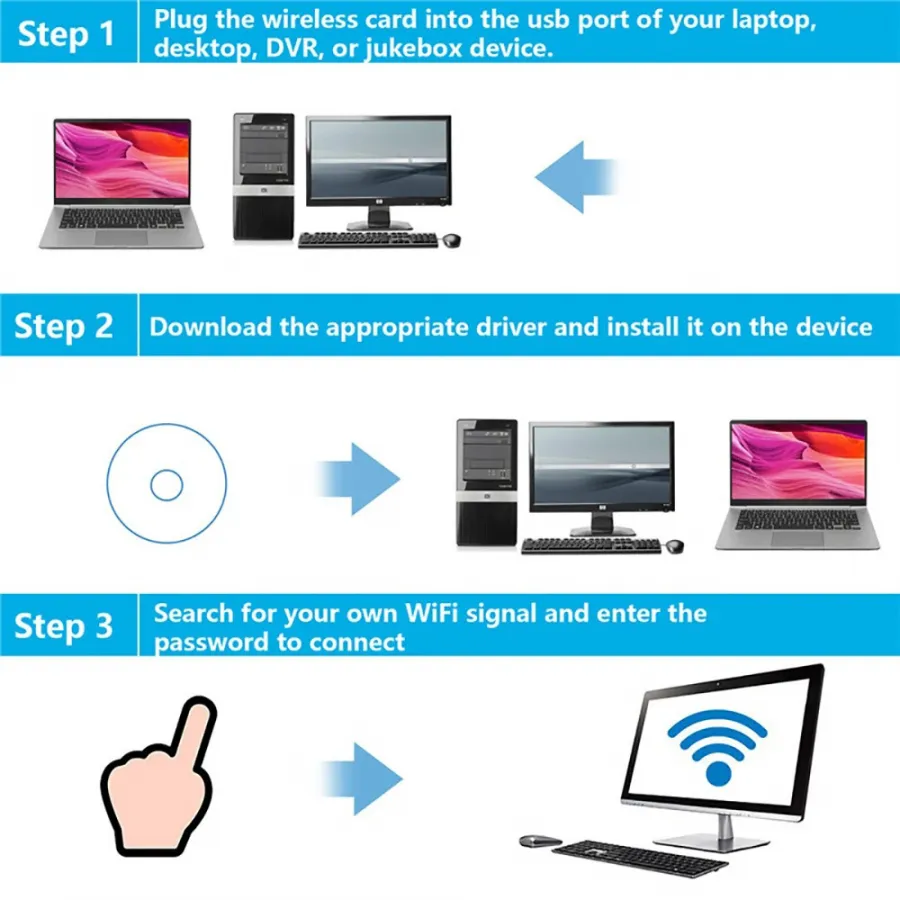 Step 1
Plug the wireless card into the usb port of your laptop, desktop, DVR, or jukebox device.

Step 2
Download the appropriate driver and install it on the device

Step 3
Search for your own WiFi signal and enter the password to connect