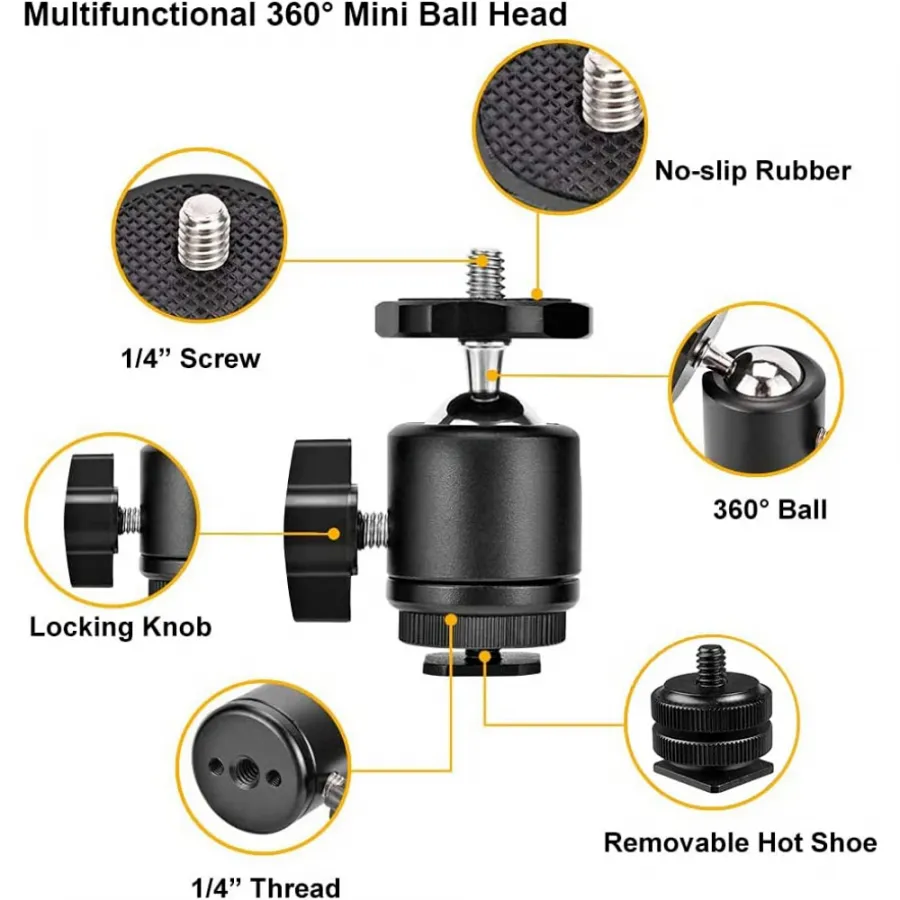 Multifunctional 360° Mini Ball Head

No-slip Rubber

1/4” Screw

360° Ball

Locking Knob

Removable Hot Shoe

1/4” Thread