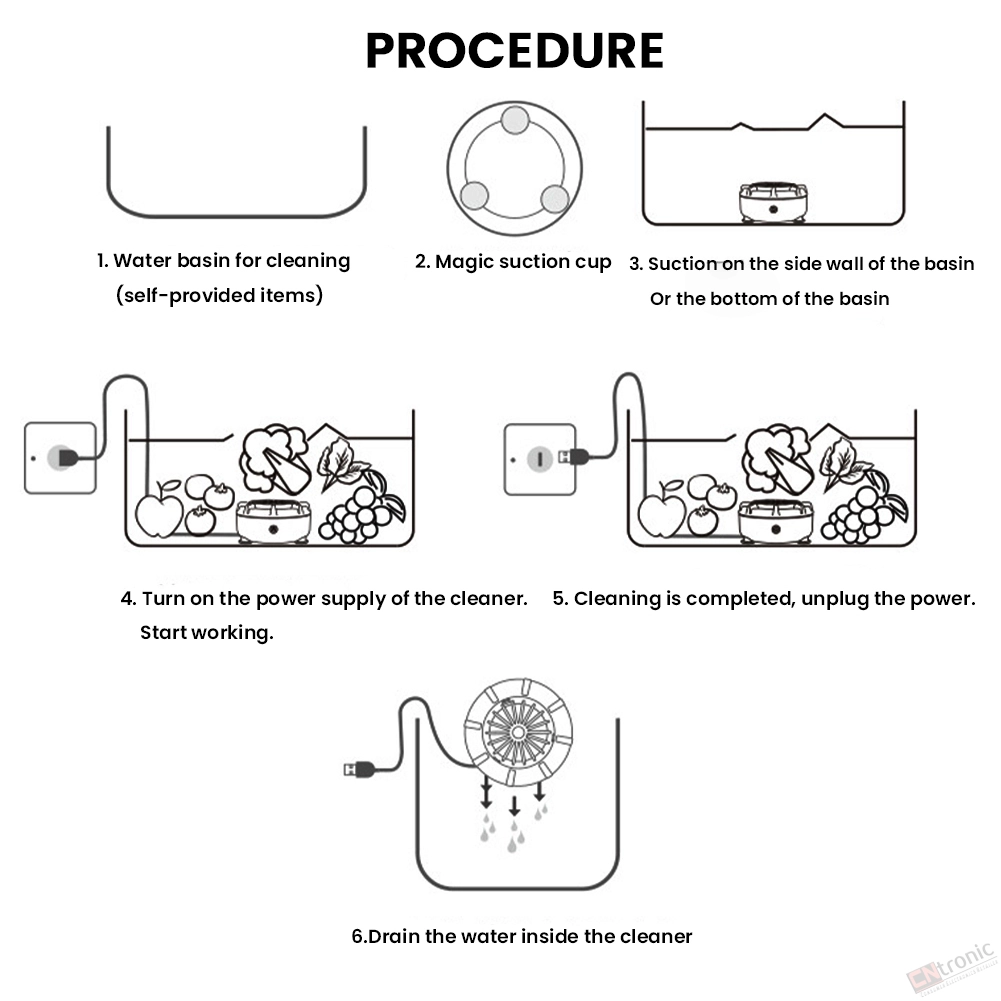 PROCEDURE

1. Water basin for cleaning (self-provided items)

2. Magic suction cup

3. Suction on the side wall of the basin Or the bottom of the basin

4. Turn on the power supply of the cleaner. Start working.

5. Cleaning is completed, unplug the power.

6.Drain the water inside the cleaner

CNtronic