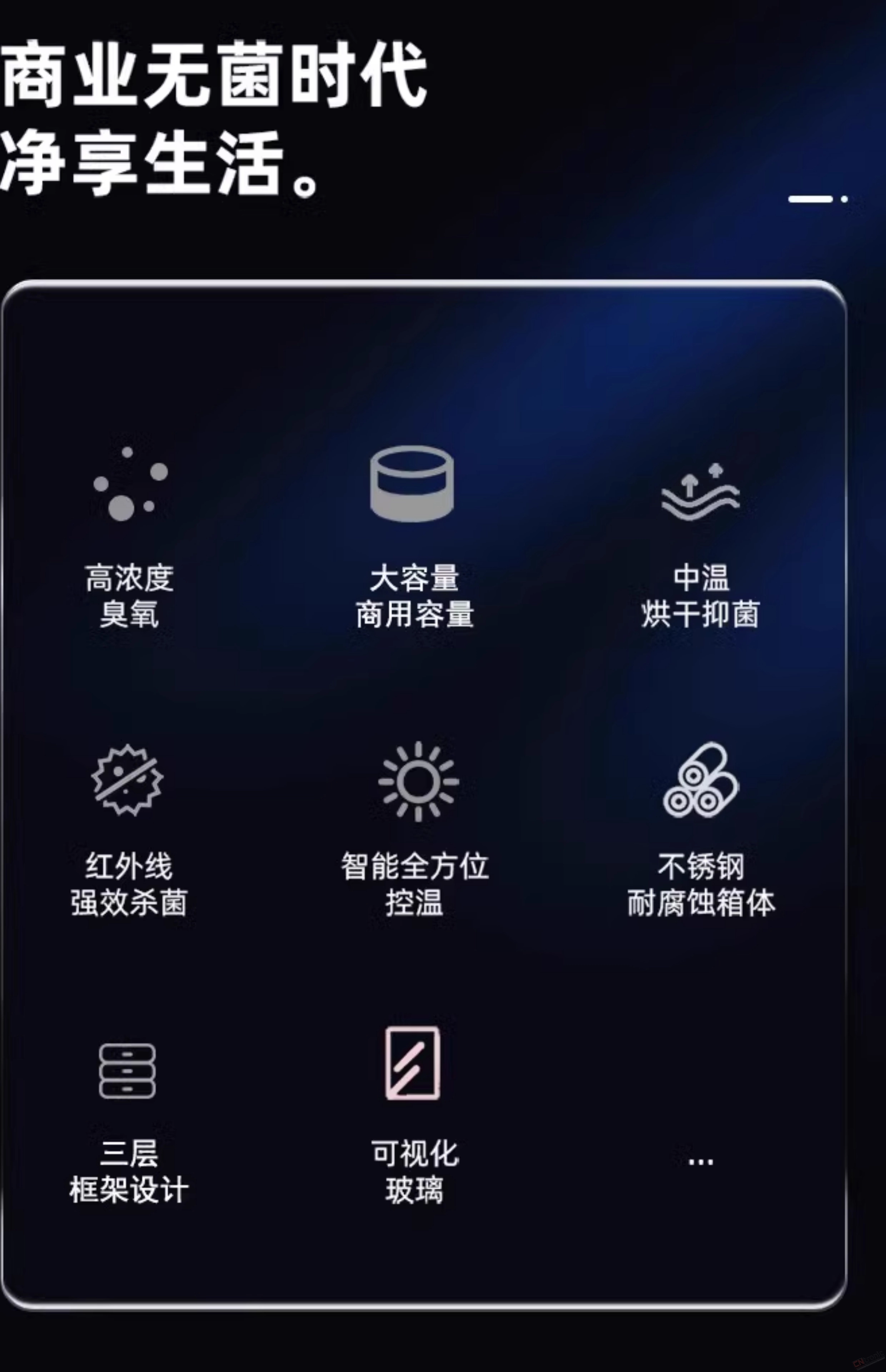 商业无菌时代
净享生活。

高浓度
臭氧

大容量
商用容量

中温
烘干抑菌

红外线
强效杀菌

智能全方位
控温

不锈钢
耐腐蚀箱体

三层
框架设计

可视化
玻璃

...