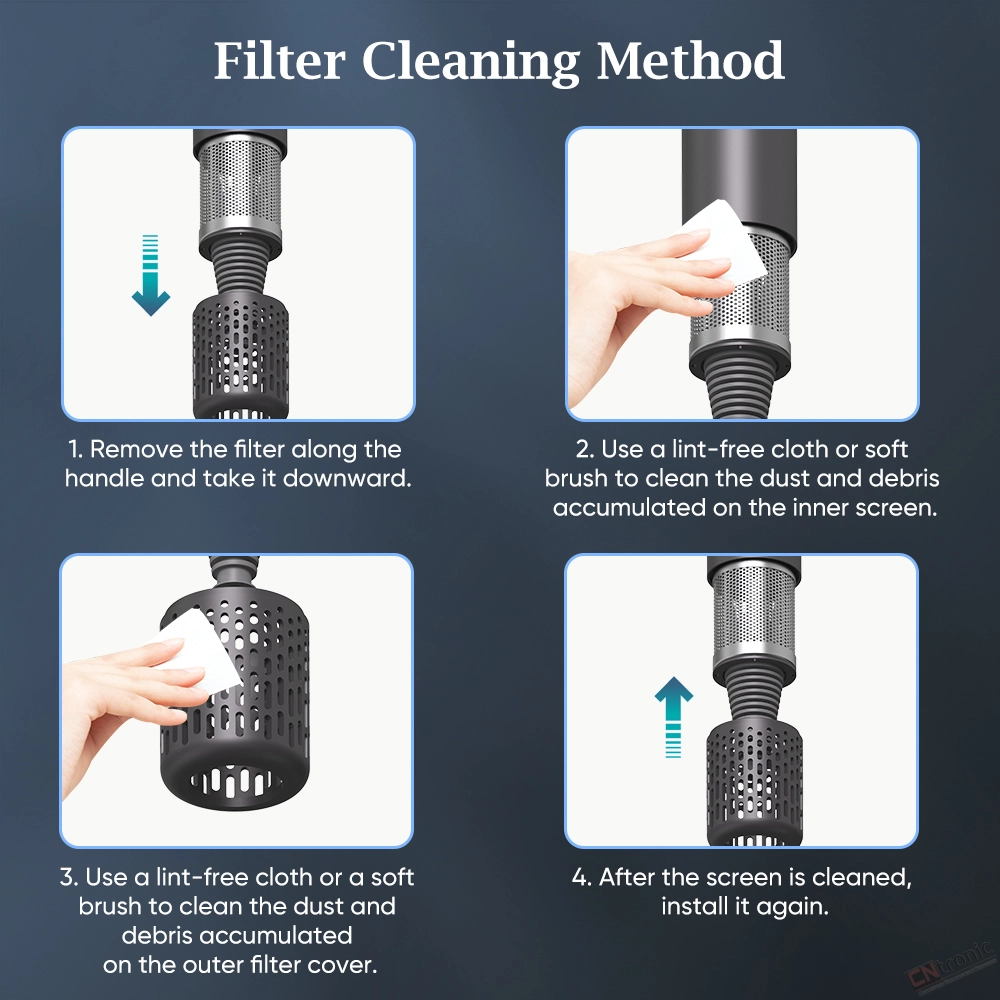 Filter Cleaning Method

1. Remove the filter along the handle and take it downward.

2. Use a lint-free cloth or soft brush to clean the dust and debris accumulated on the inner screen.

3. Use a lint-free cloth or a soft brush to clean the dust and debris accumulated on the outer filter cover.

4. After the screen is cleaned, install it again.

CNtronic