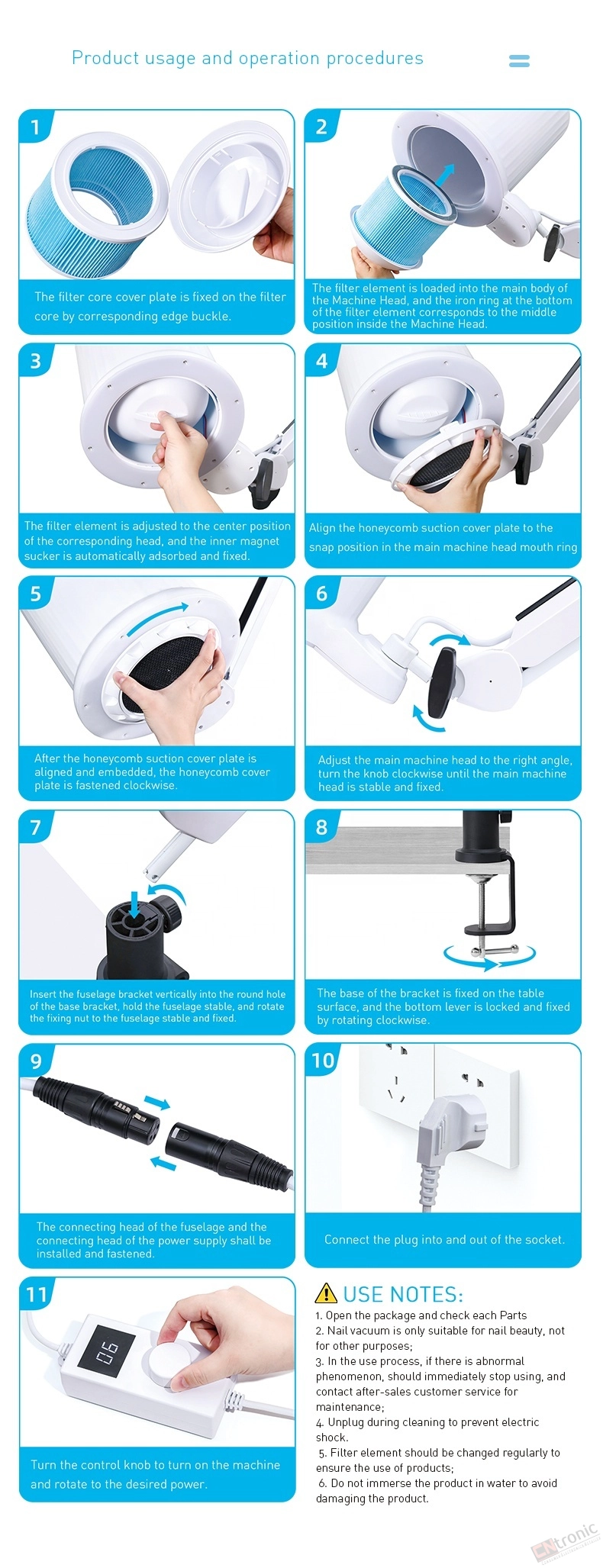 Product usage and operation procedures

1

The filter core cover plate is fixed on the filter core by corresponding edge buckle.

2

The filter element is loaded into the main body of the Machine Head, and the iron ring at the bottom of the filter element corresponds to the middle position inside the Machine Head.

3

The filter element is adjusted to the center position of the corresponding head, and the inner magnet sucker is automatically adsorbed and fixed.

4

Align the honeycomb suction cover plate to the snap position in the main machine head mouth ring

5

After the honeycomb suction cover plate is aligned and embedded, the honeycomb cover plate is fastened clockwise.

6

Adjust the main machine head to the right angle, turn the knob clockwise until the main machine head is stable and fixed.

7

Insert the fuselage bracket vertically into the round hole of the base bracket, hold the fuselage stable, and rotate the fixing nut to the fuselage stable and fixed.

8

The base of the bracket is fixed on the table surface, and the bottom lever is locked and fixed by rotating clockwise.

9

The connecting head of the fuselage and the connecting head of the power supply shall be installed and fastened.

10

Connect the plug into and out of the socket.

11

06

Turn the control knob to turn on the machine and rotate to the desired power.

USE NOTES:
1. Open the package and check each Parts
2. Nail vacuum is only suitable for nail beauty, not for other purposes;
3. In the use process, if there is abnormal phenomenon, should immediately stop using, and contact after-sales customer service for maintenance;
4. Unplug during cleaning to prevent electric shock.
5. Filter element should be changed regularly to ensure the use of products;
6. Do not immerse the product in water to avoid damaging the product.

CNtronic