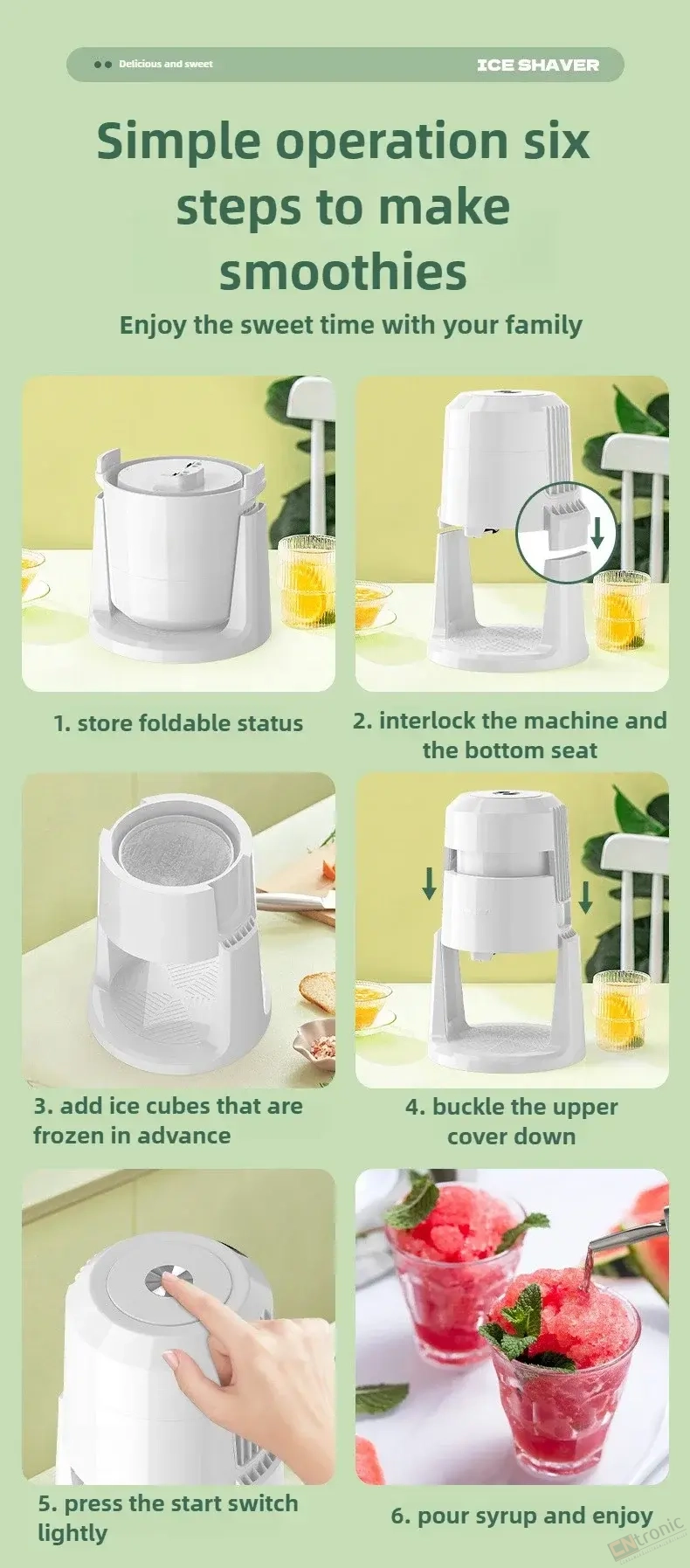 Delicious and sweet

ICE SHAVER

Simple operation six steps to make smoothies

Enjoy the sweet time with your family

1. store foldable status

2. interlock the machine and the bottom seat

3. add ice cubes that are frozen in advance

4. buckle the upper cover down

5. press the start switch lightly

6. pour syrup and enjoy

CNtronic