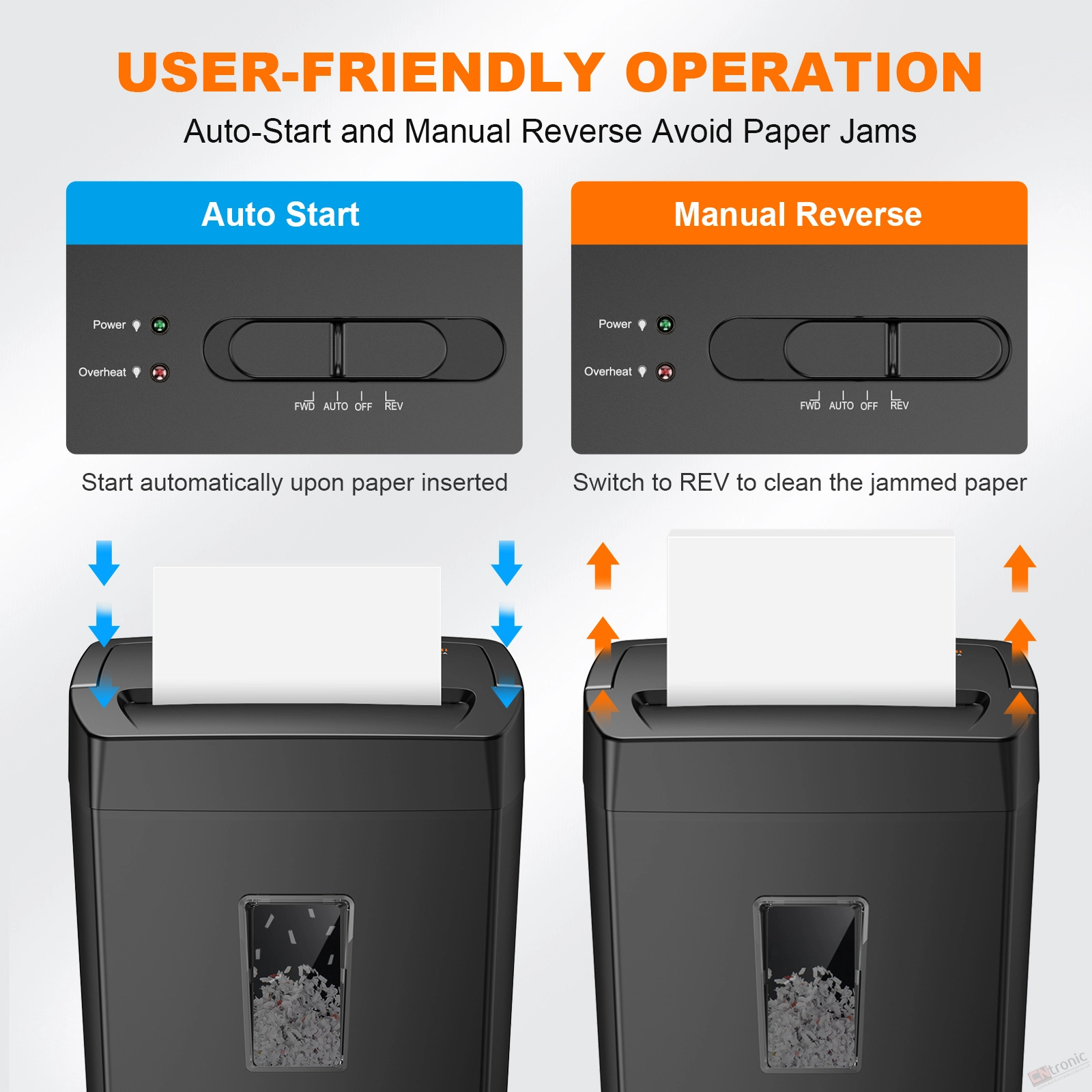 USER-FRIENDLY OPERATION

Auto-Start and Manual Reverse Avoid Paper Jams

Auto Start

Power

Overheat

FWD AUTO OFF REV

Start automatically upon paper inserted

Manual Reverse

Power

Overheat

FWD AUTO OFF REV

Switch to REV to clean the jammed paper

CNtronic