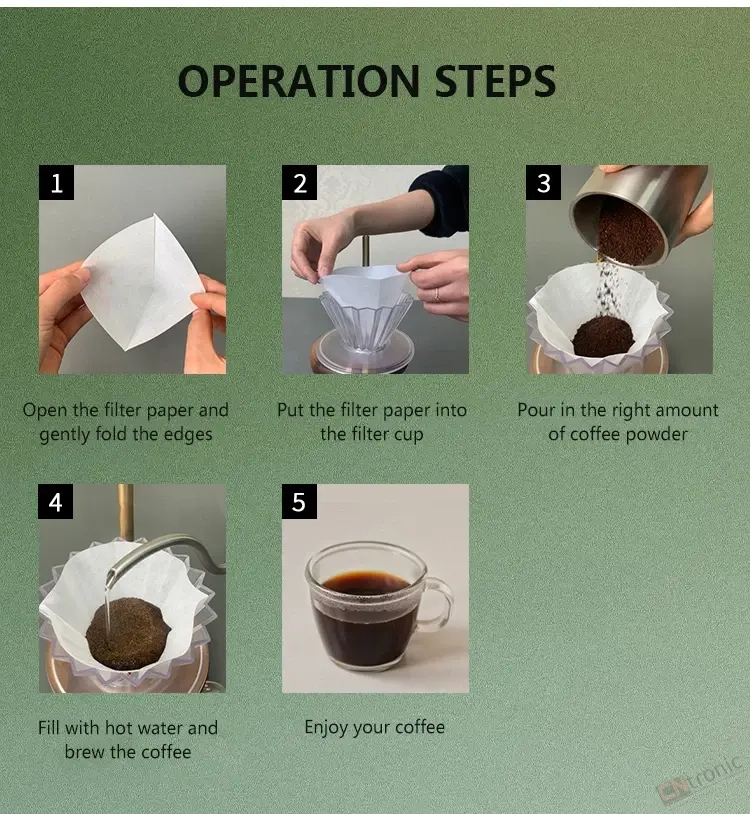 OPERATION STEPS

1

Open the filter paper and gently fold the edges

2

Put the filter paper into the filter cup

3

Pour in the right amount of coffee powder

4

Fill with hot water and brew the coffee

5

Enjoy your coffee

CNtronic