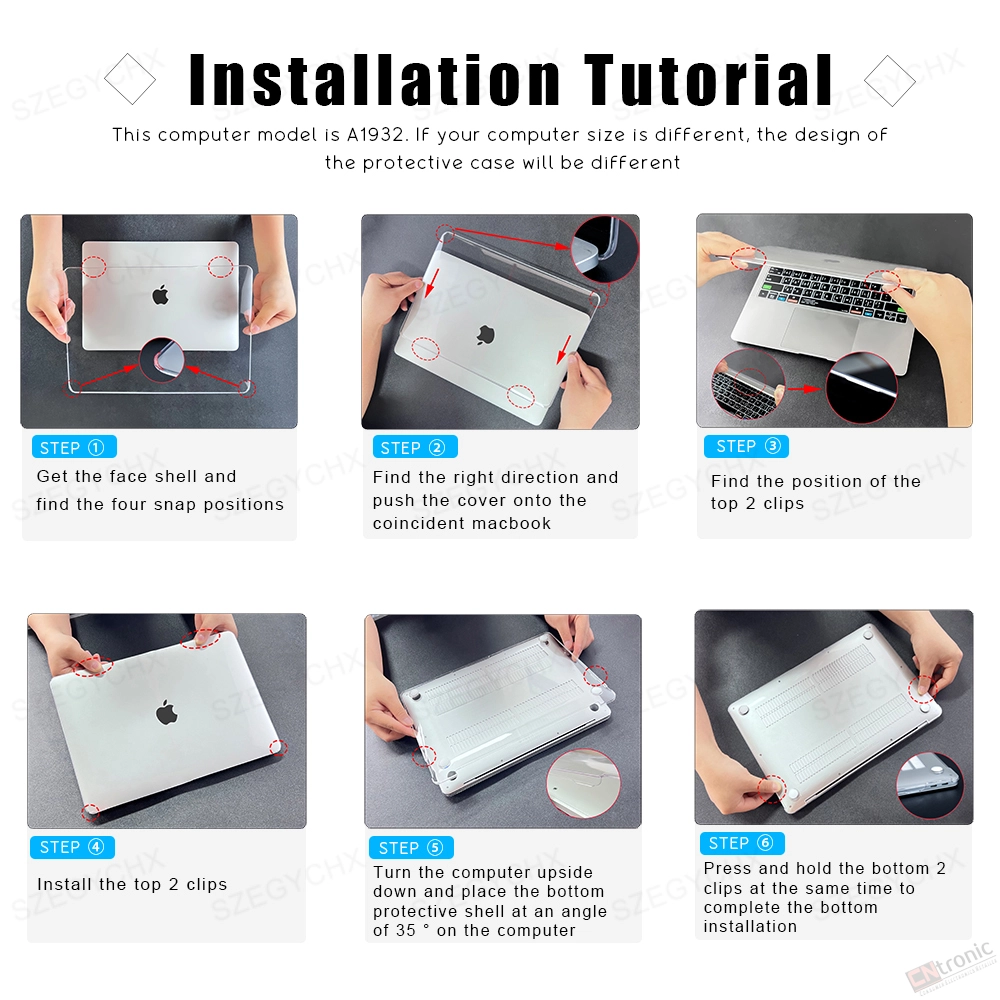 Installation Tutorial

This computer model is A1932. If your computer size is different, the design of the protective case will be different

STEP ①
Get the face shell and find the four snap positions

STEP ②
Find the right direction and push the cover onto the coincident macbook

STEP ③
Find the position of the top 2 clips

STEP ④
Install the top 2 clips

STEP ⑤
Turn the computer upside down and place the bottom protective shell at an angle of 35 ° on the computer

STEP ⑥
Press and hold the bottom 2 clips at the same time to complete the bottom installation

SZEGYCHX

CNtronic