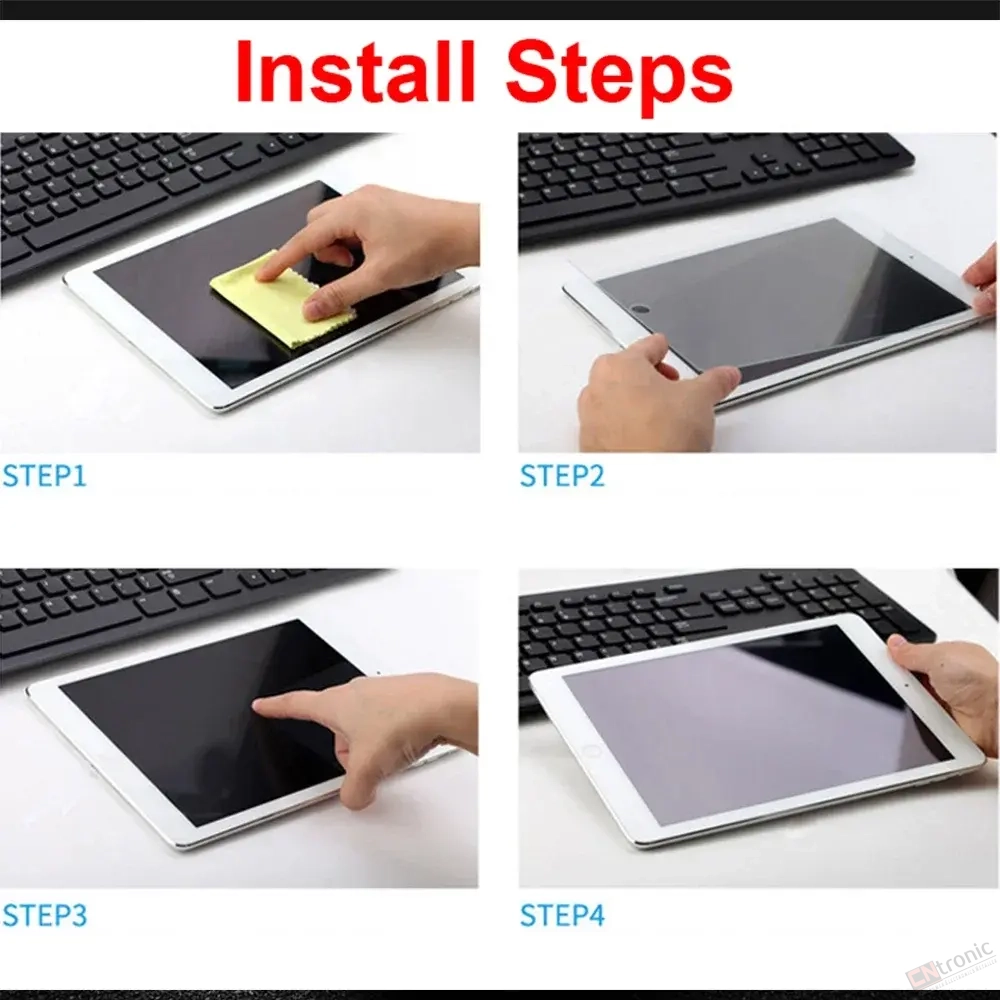 Install Steps

STEP1

STEP2

STEP3

STEP4

CNtronic