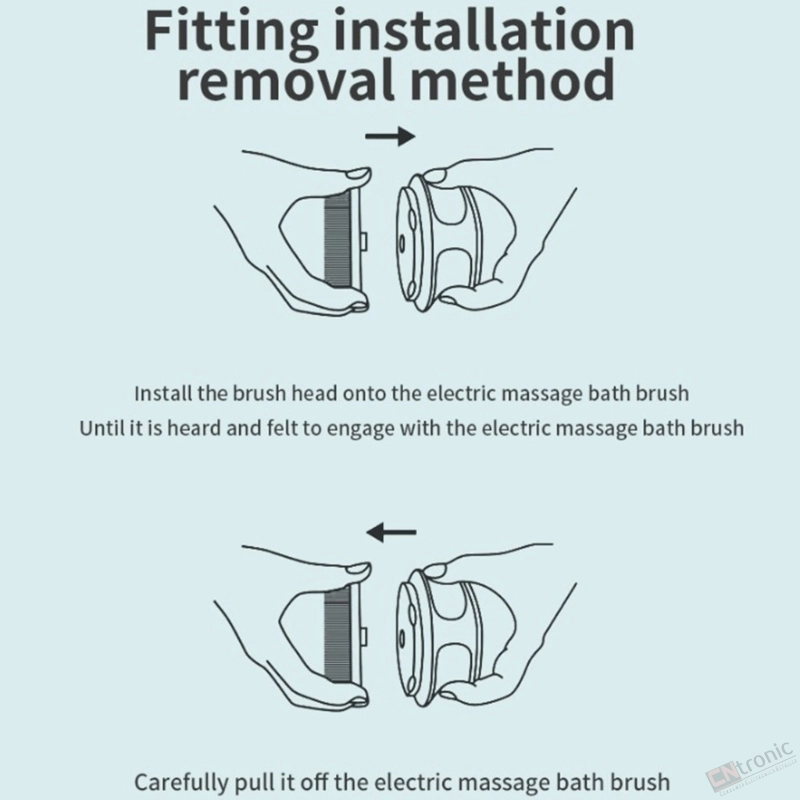 Fitting installation removal method

Install the brush head onto the electric massage bath brush
Until it is heard and felt to engage with the electric massage bath brush

Carefully pull it off the electric massage bath brush

CNtronic