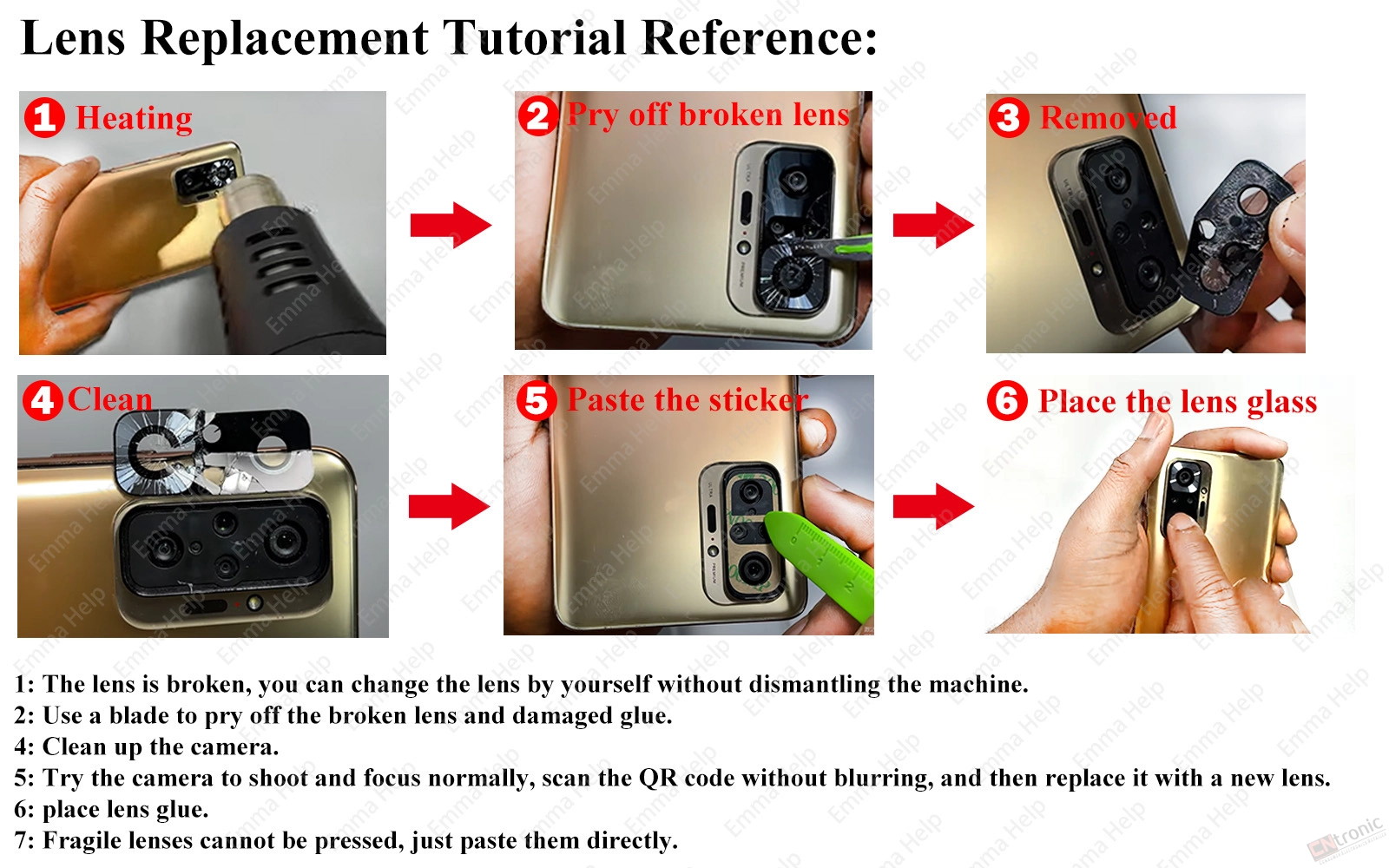 Lens Replacement Tutorial Reference:

1 Heating

2 Pry off broken lens

3 Removed

4 Clean

5 Paste the sticker

6 Place the lens glass

1: The lens is broken, you can change the lens by yourself without dismantling the machine.
2: Use a blade to pry off the broken lens and damaged glue.
4: Clean up the camera.
5: Try the camera to shoot and focus normally, scan the QR code without blurring, and then replace it with a new lens.
6: place lens glue.
7: Fragile lenses cannot be pressed, just paste them directly.

Emma Help

CNtronic