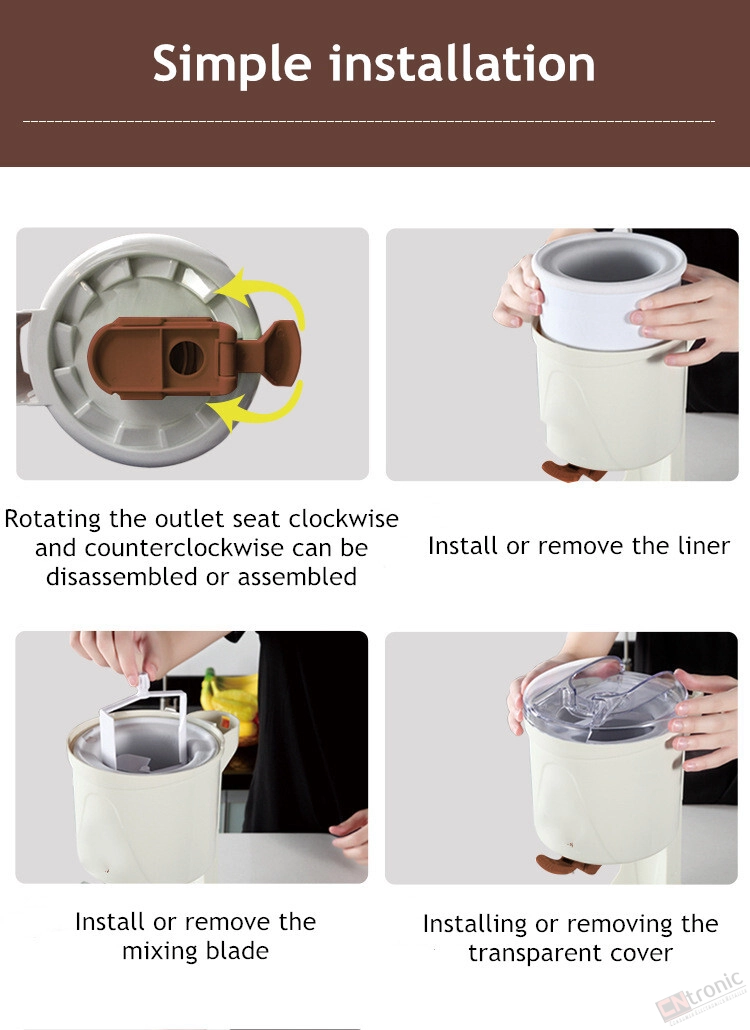 Simple installation

Rotating the outlet seat clockwise and counterclockwise can be disassembled or assembled

Install or remove the liner

Install or remove the mixing blade

Installing or removing the transparent cover

CNtronic