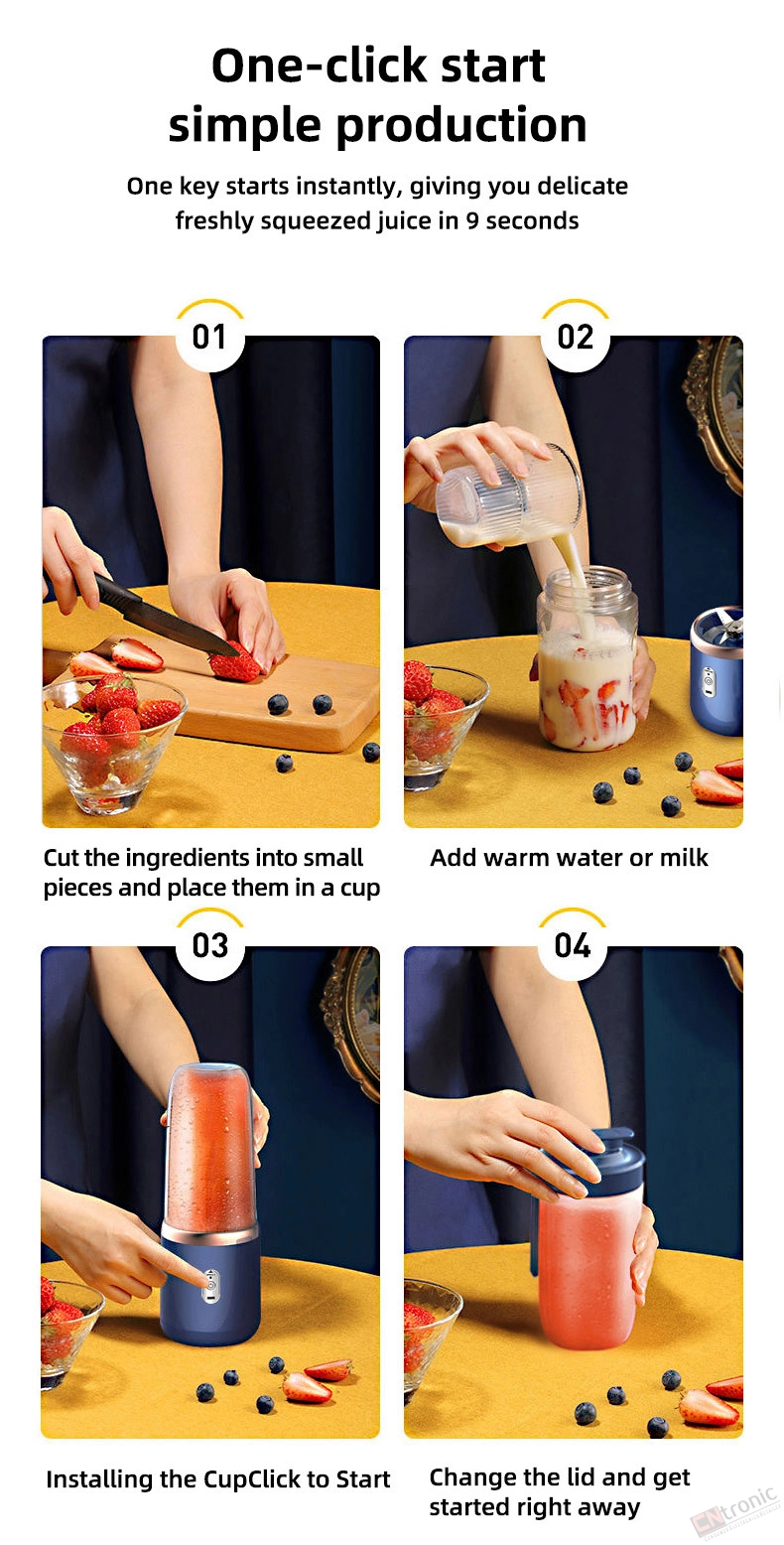 One-click start simple production

One key starts instantly, giving you delicate freshly squeezed juice in 9 seconds

01

Cut the ingredients into small pieces and place them in a cup

02

Add warm water or milk

03

Installing the CupClick to Start

04

Change the lid and get started right away

CNtronic