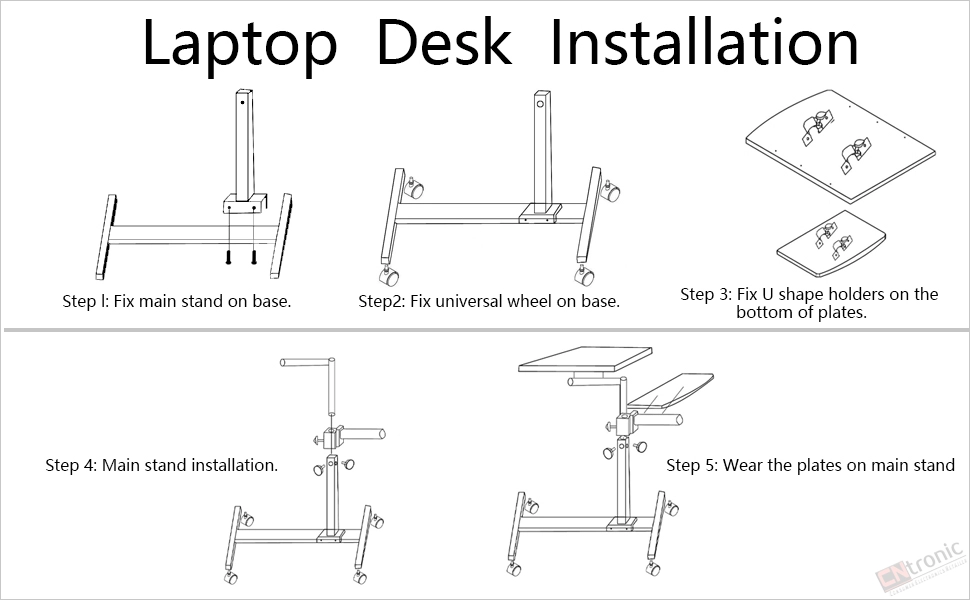 Laptop Desk Installation

Step l: Fix main stand on base.

Step2: Fix universal wheel on base.

Step 3: Fix U shape holders on the bottom of plates.

Step 4: Main stand installation.

Step 5: Wear the plates on main stand

CNtronic