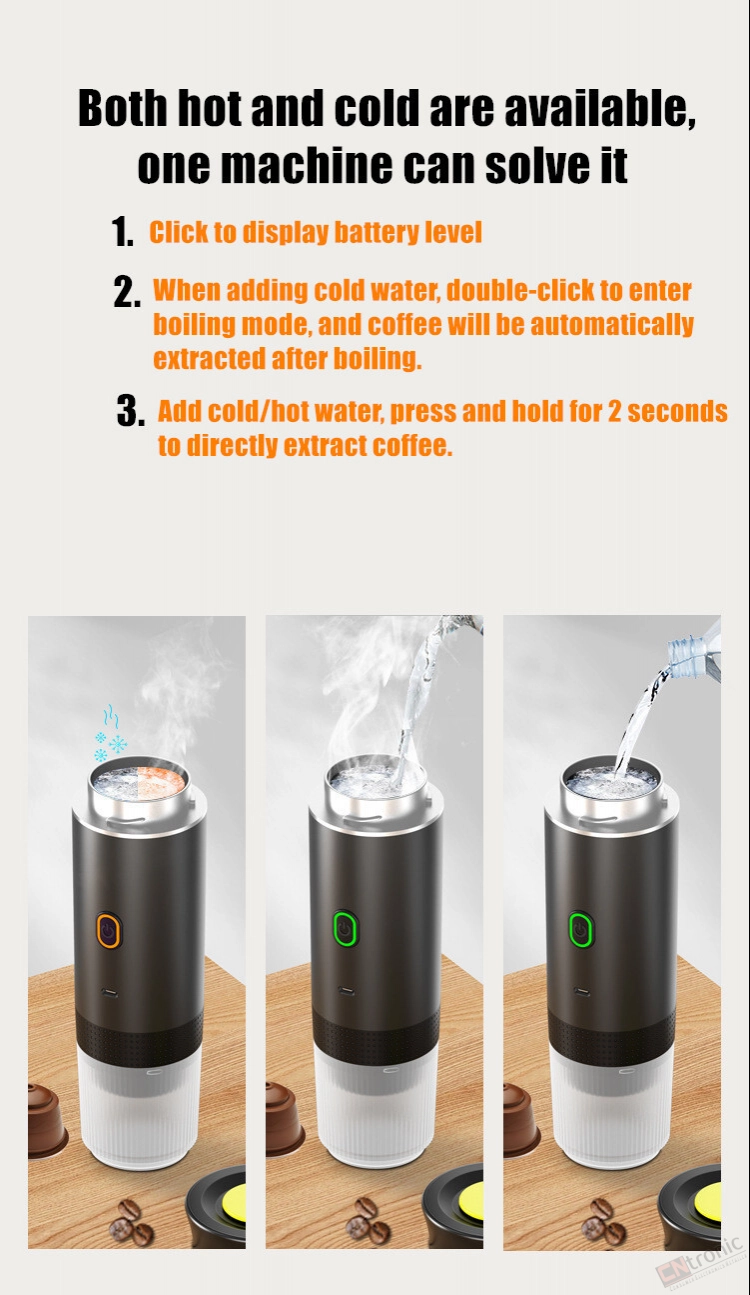 Both hot and cold are available, one machine can solve it

1. Click to display battery level

2. When adding cold water, double-click to enter boiling mode, and coffee will be automatically extracted after boiling.

3. Add cold/hot water, press and hold for 2 seconds to directly extract coffee.

CNtronic