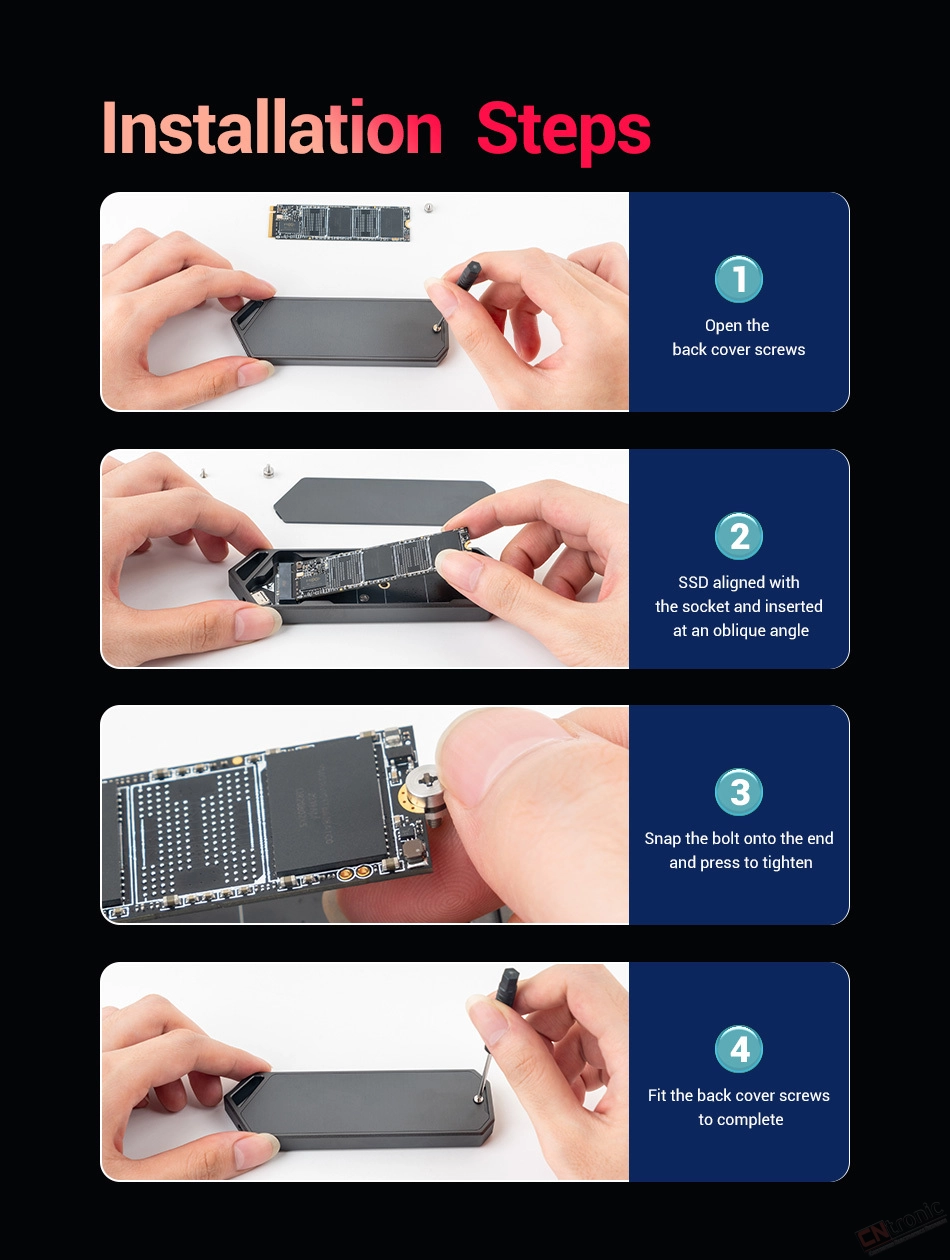 Installation Steps

1
Open the back cover screws

2
SSD aligned with the socket and inserted at an oblique angle

3
Snap the bolt onto the end and press to tighten

4
Fit the back cover screws to complete

CNtronic