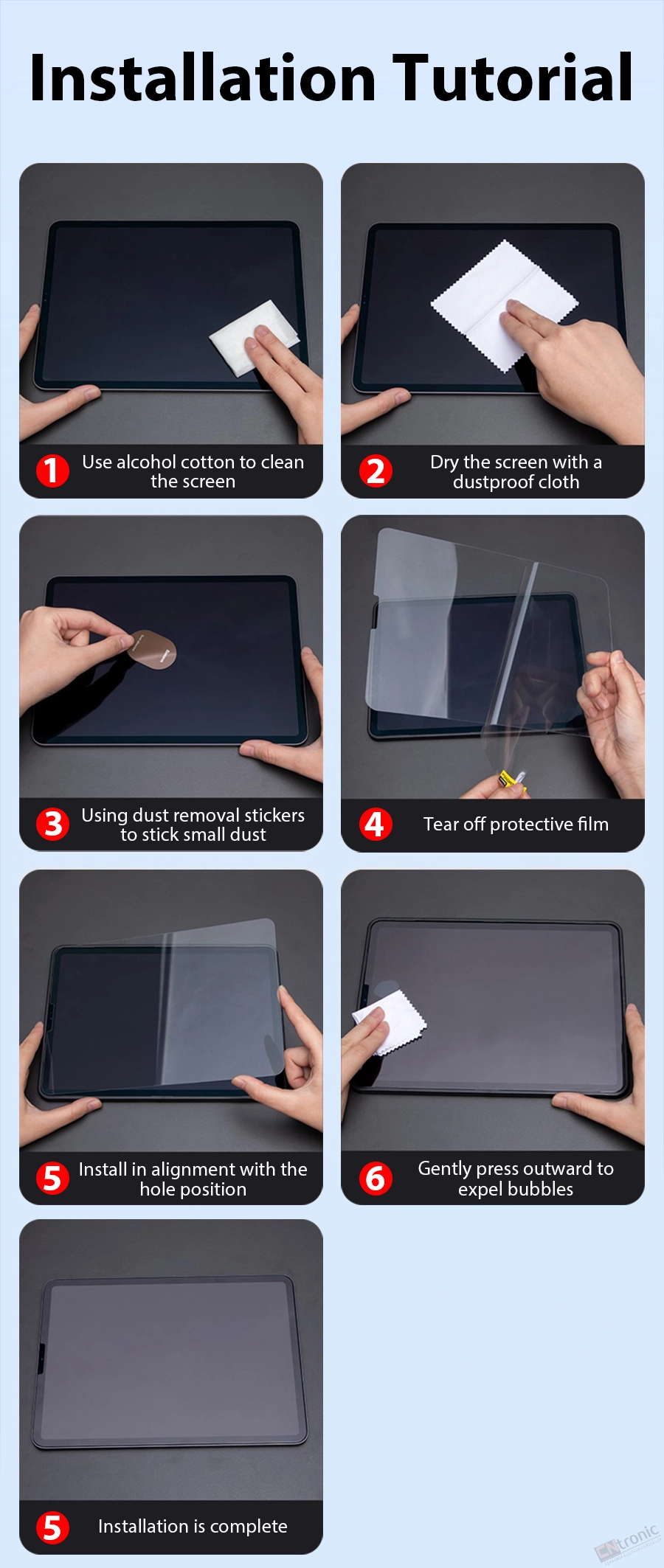 Installation Tutorial

1 Use alcohol cotton to clean the screen

2 Dry the screen with a dustproof cloth

3 Using dust removal stickers to stick small dust

4 Tear off protective film

5 Install in alignment with the hole position

6 Gently press outward to expel bubbles

5 Installation is complete

CNtronic