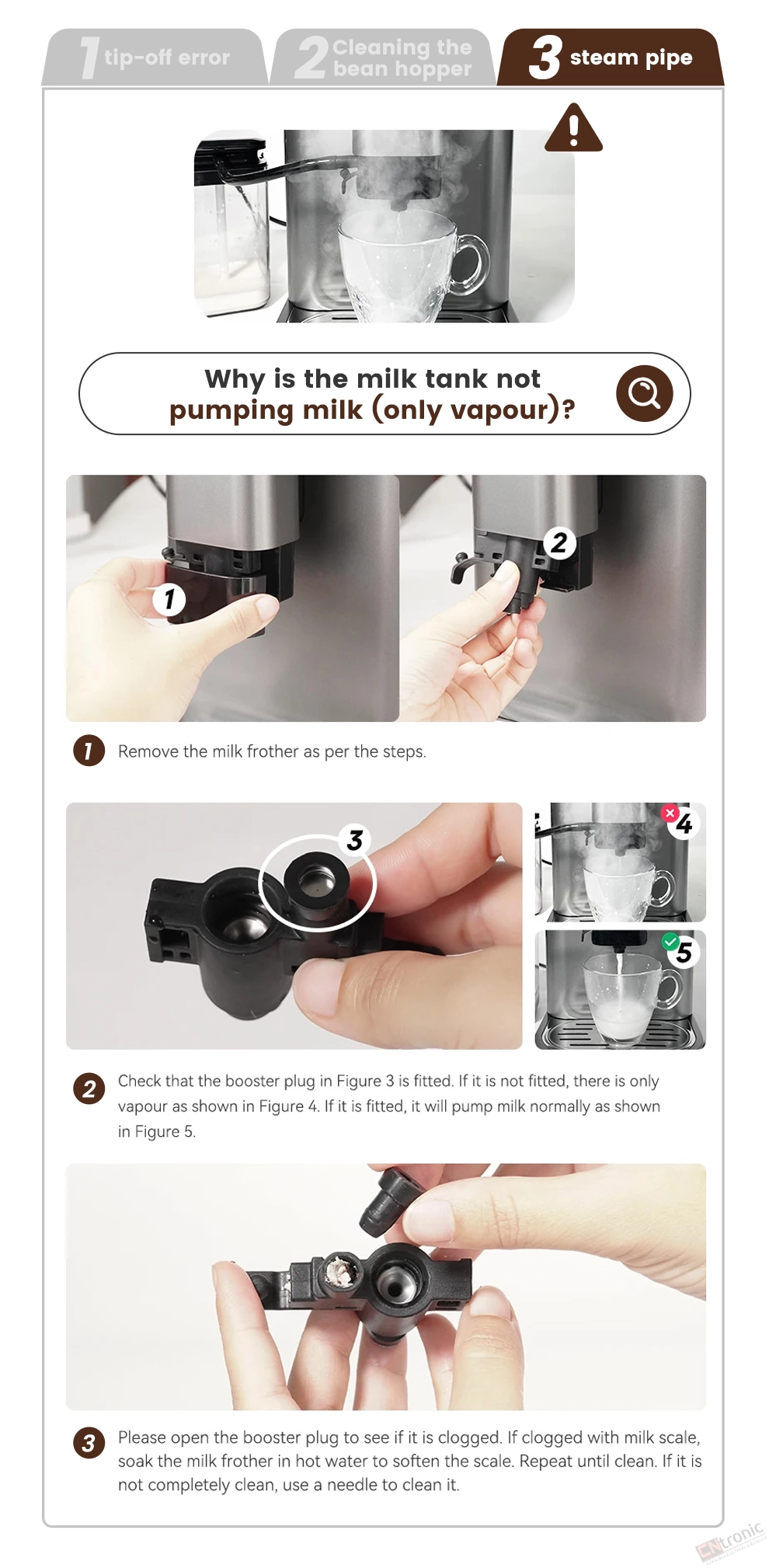 1 tip-off error

2 Cleaning the bean hopper

3 steam pipe

Why is the milk tank not pumping milk (only vapour)?

1

2

1 Remove the milk frother as per the steps.

3

4

5

2 Check that the booster plug in Figure 3 is fitted. If it is not fitted, there is only vapour as shown in Figure 4. If it is fitted, it will pump milk normally as shown in Figure 5.

3 Please open the booster plug to see if it is clogged. If clogged with milk scale, soak the milk frother in hot water to soften the scale. Repeat until clean. If it is not completely clean, use a needle to clean it.

CNtronic