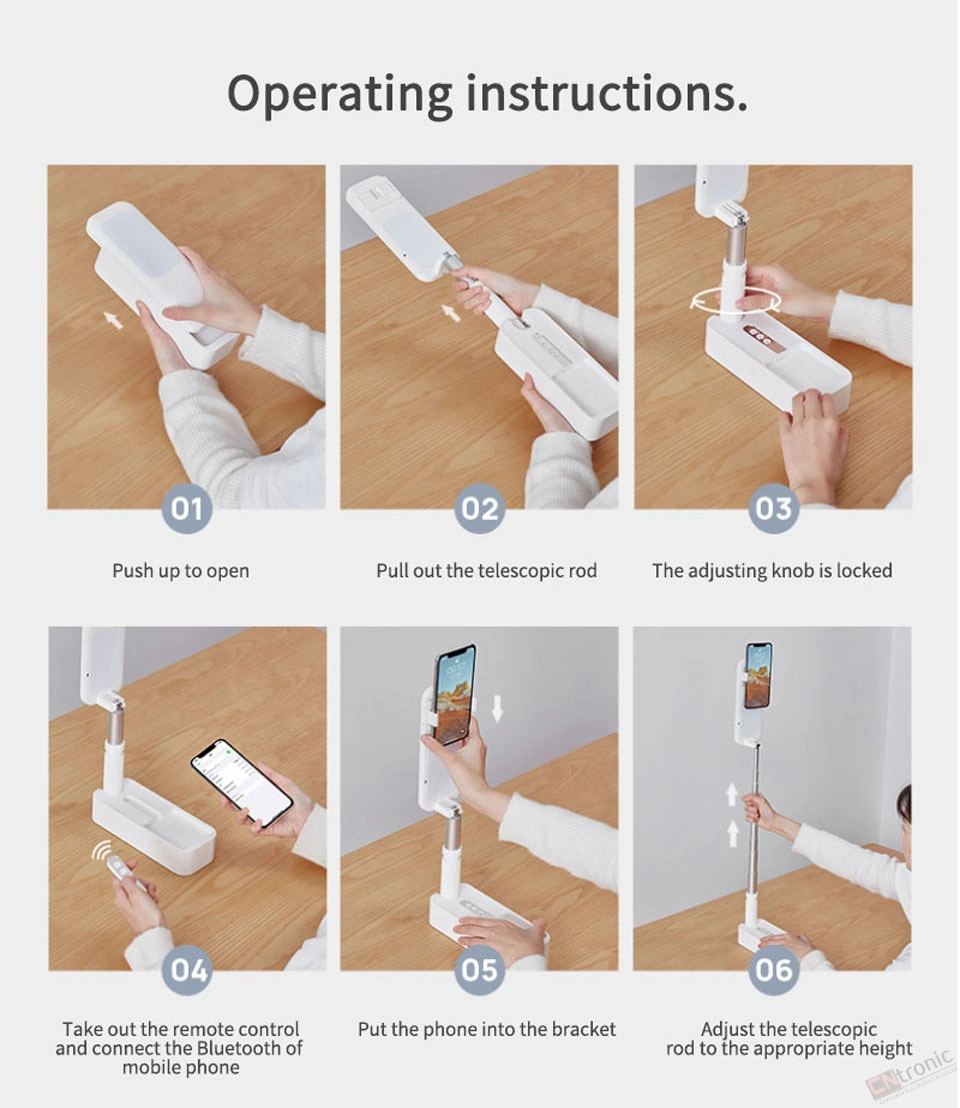 Operating instructions.

01

Push up to open

02

Pull out the telescopic rod

03

The adjusting knob is locked

04

Take out the remote control and connect the Bluetooth of mobile phone

05

Put the phone into the bracket

06

Adjust the telescopic rod to the appropriate height

CNtronic