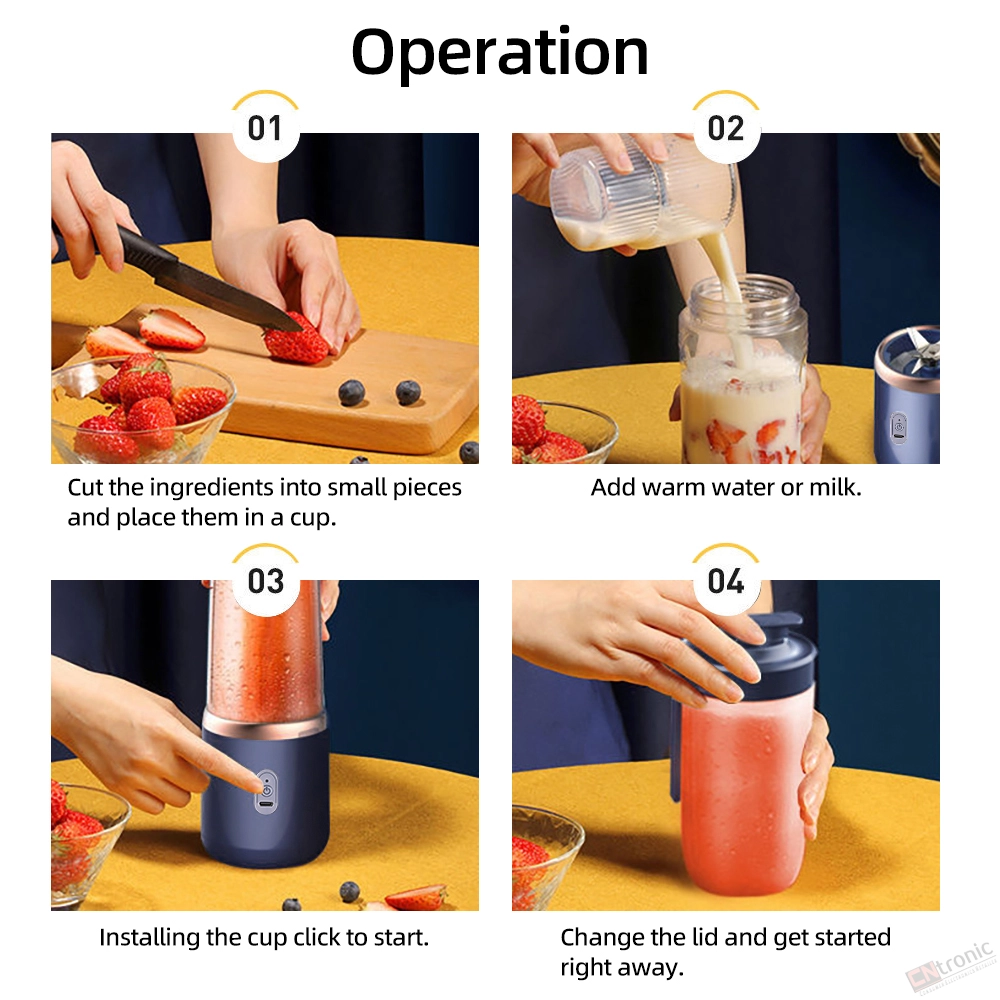 Operation

01

Cut the ingredients into small pieces and place them in a cup.

02

Add warm water or milk.

03

Installing the cup click to start.

04

Change the lid and get started right away.

CNtronic