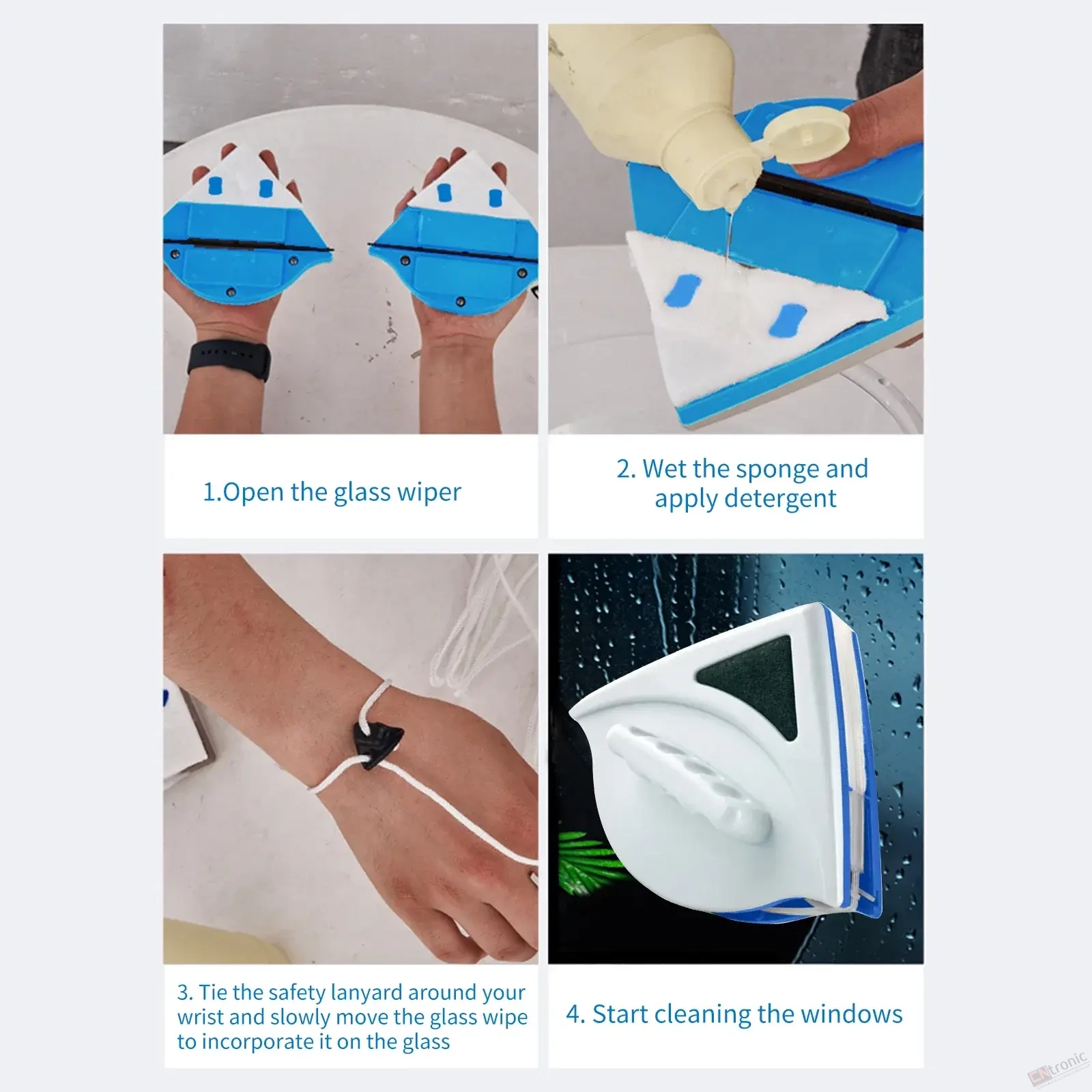 1.Open the glass wiper

2. Wet the sponge and apply detergent

3. Tie the safety lanyard around your wrist and slowly move the glass wipe to incorporate it on the glass

4. Start cleaning the windows

CNtronic