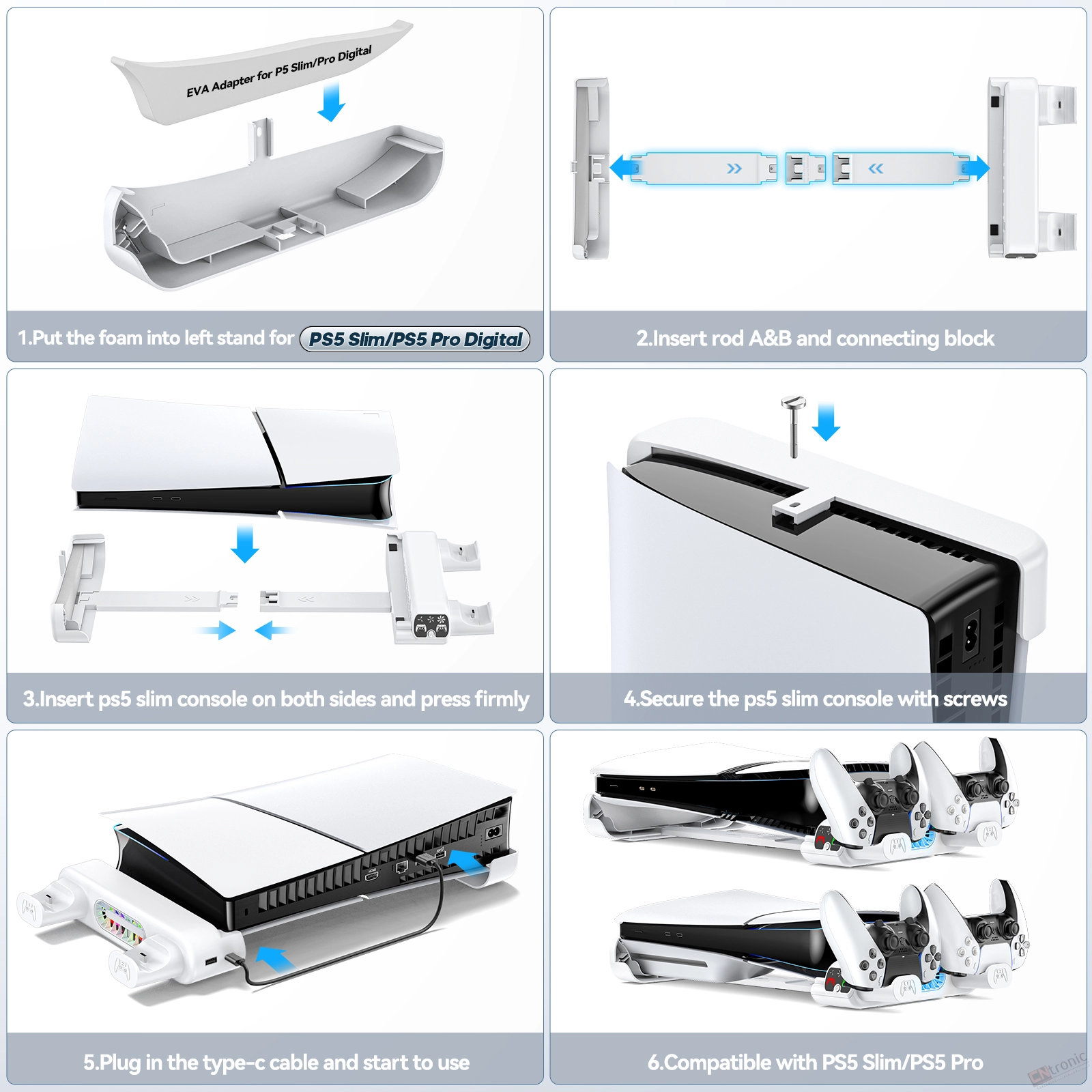 EVA Adapter for P5 Slim/Pro Digital

1.Put the foam into left stand for PS5 Slim/PS5 Pro Digital

2.Insert rod A&B and connecting block

3.Insert ps5 slim console on both sides and press firmly

4.Secure the ps5 slim console with screws

5.Plug in the type-c cable and start to use

6.Compatible with PS5 Slim/PS5 Pro

CNtronic