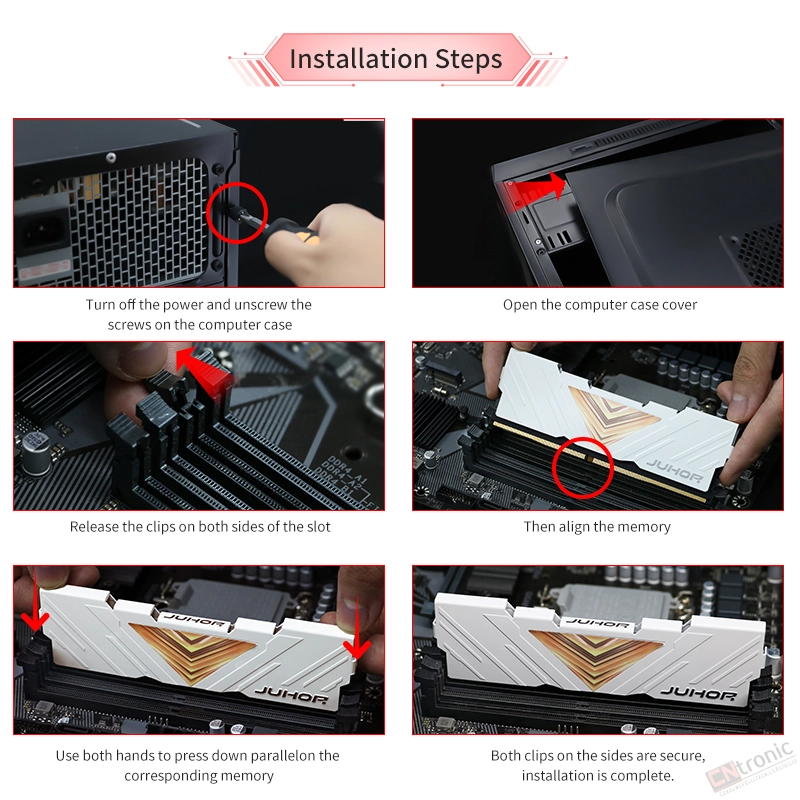 Installation Steps

Turn off the power and unscrew the screws on the computer case

Open the computer case cover

DDR4_A1
DDR4_A2
DDR4_B1

Release the clips on both sides of the slot

JUHOR

Then align the memory

JUHOR
JUHOR

Use both hands to press down parallelon the corresponding memory

JUHOR
JUHOR

Both clips on the sides are secure, installation is complete.

CNtronic