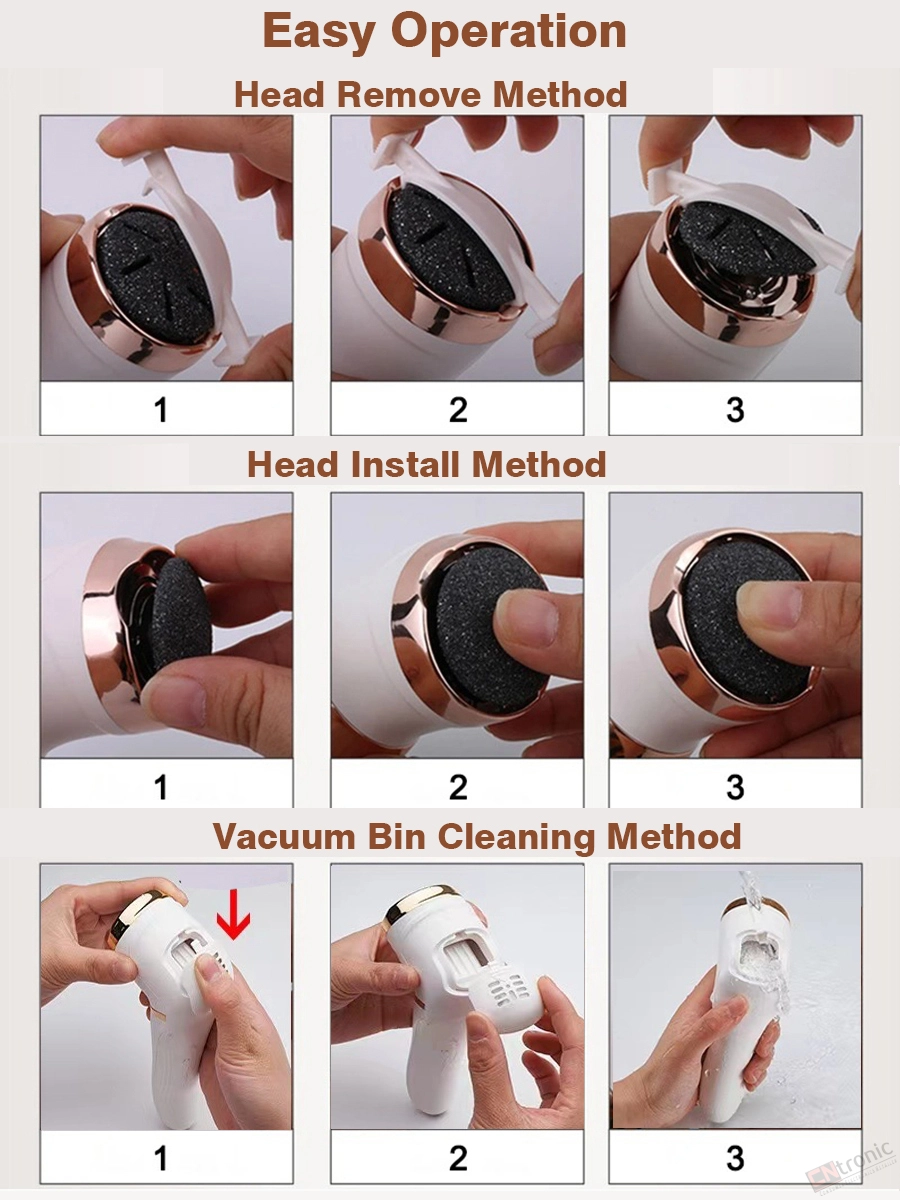 Easy Operation

Head Remove Method

1

2

3

Head Install Method

1

2

3

Vacuum Bin Cleaning Method

1

2

3

tronic