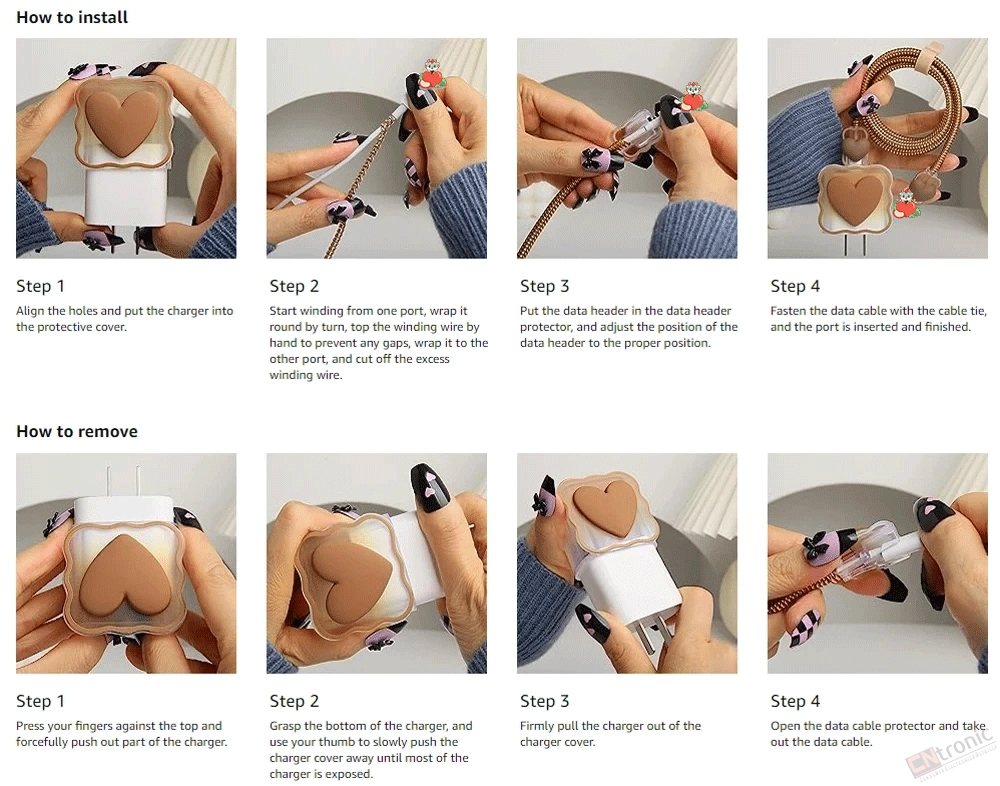 How to install

Step 1
Align the holes and put the charger into the protective cover.

Step 2
Start winding from one port, wrap it round by turn, top the winding wire by hand to prevent any gaps, wrap it to the other port, and cut off the excess winding wire.

Step 3
Put the data header in the data header protector, and adjust the position of the data header to the proper position.

Step 4
Fasten the data cable with the cable tie, and the port is inserted and finished.

How to remove

Step 1
Press your fingers against the top and forcefully push out part of the charger.

Step 2
Grasp the bottom of the charger, and use your thumb to slowly push the charger cover away until most of the charger is exposed.

Step 3
Firmly pull the charger out of the charger cover.

Step 4
Open the data cable protector and take out the data cable.

ENtronic