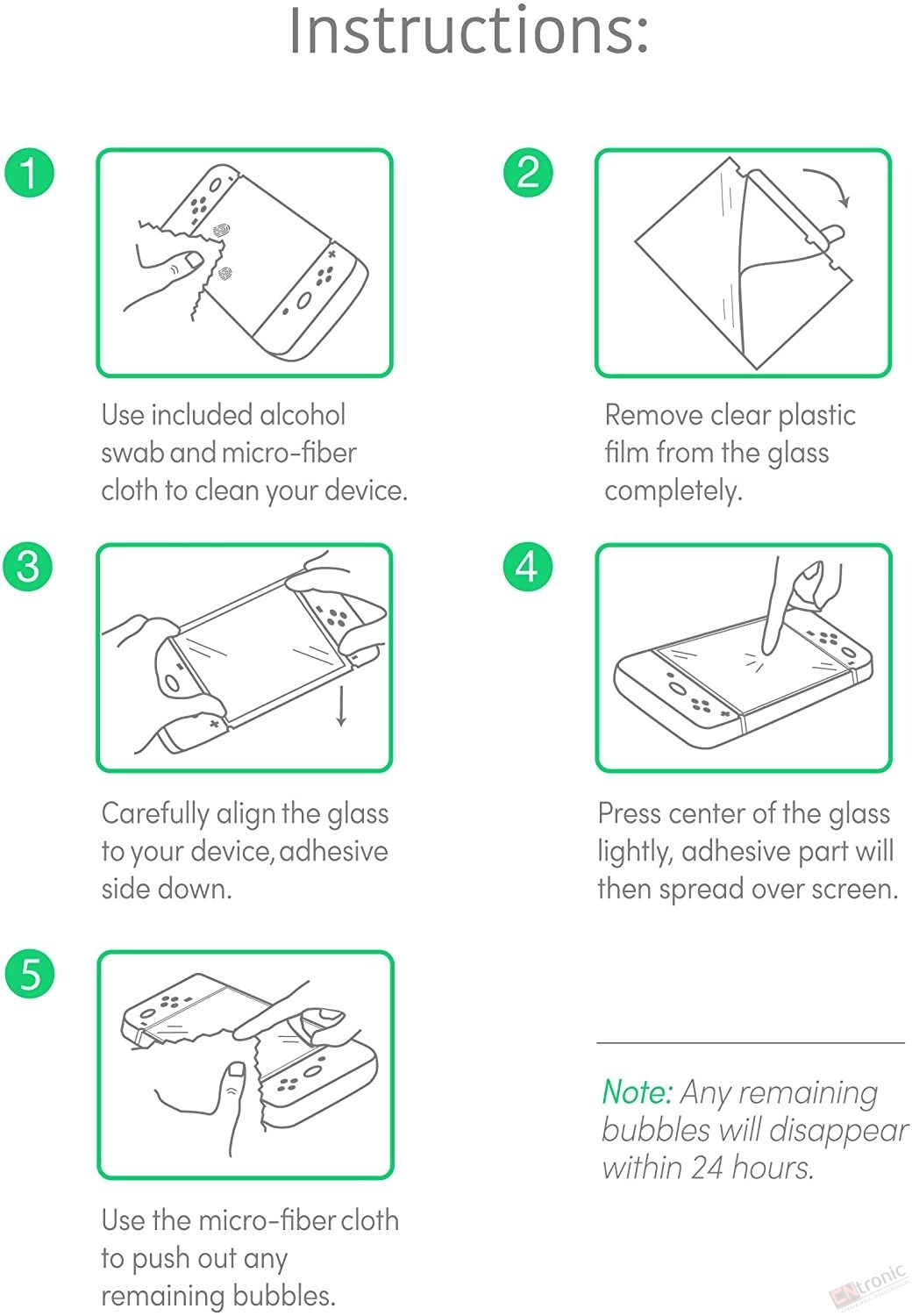 Instructions:

1

Use included alcohol swab and micro-fiber cloth to clean your device.

2

Remove clear plastic film from the glass completely.

3

Carefully align the glass to your device, adhesive side down.

4

Press center of the glass lightly, adhesive part will then spread over screen.

5

Use the micro-fiber cloth to push out any remaining bubbles.

Note: Any remaining bubbles will disappear within 24 hours.

CNtronic