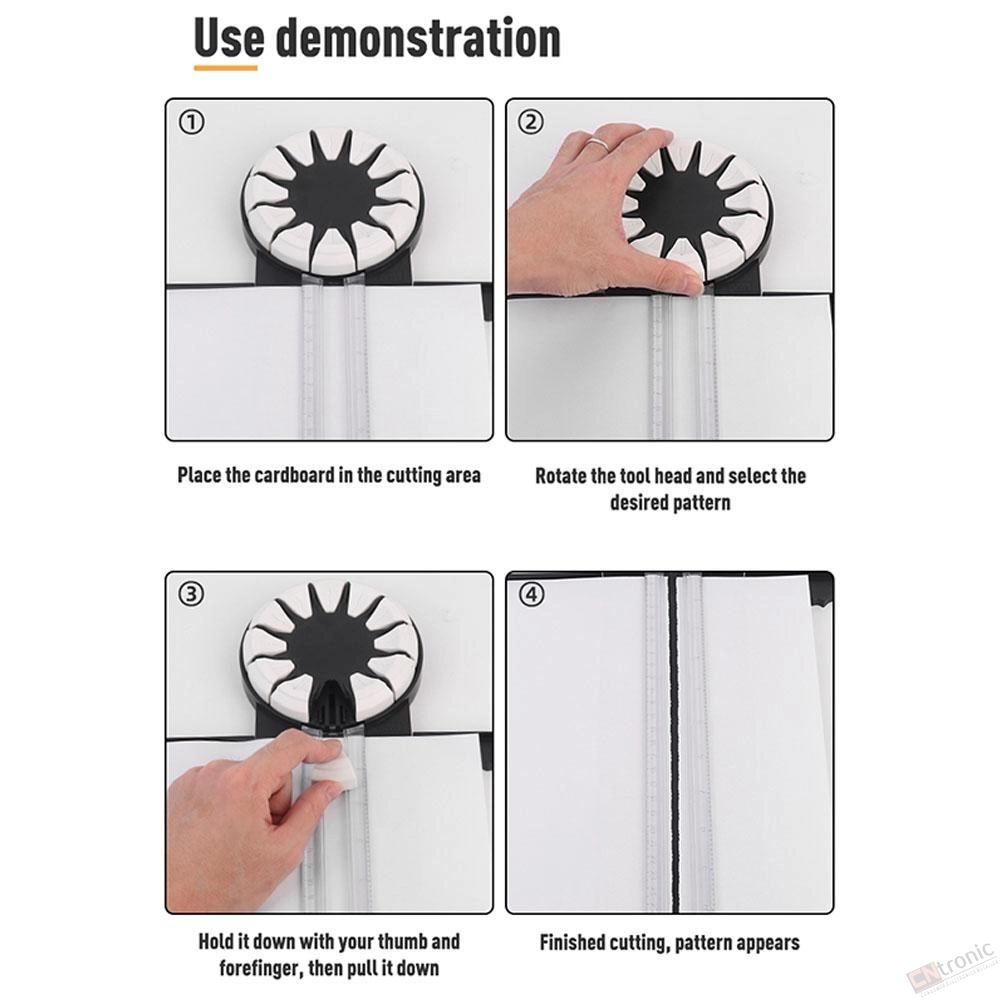 Use demonstration

①

Place the cardboard in the cutting area

②

Rotate the tool head and select the desired pattern

③

Hold it down with your thumb and forefinger, then pull it down

④

Finished cutting, pattern appears

CNtronic