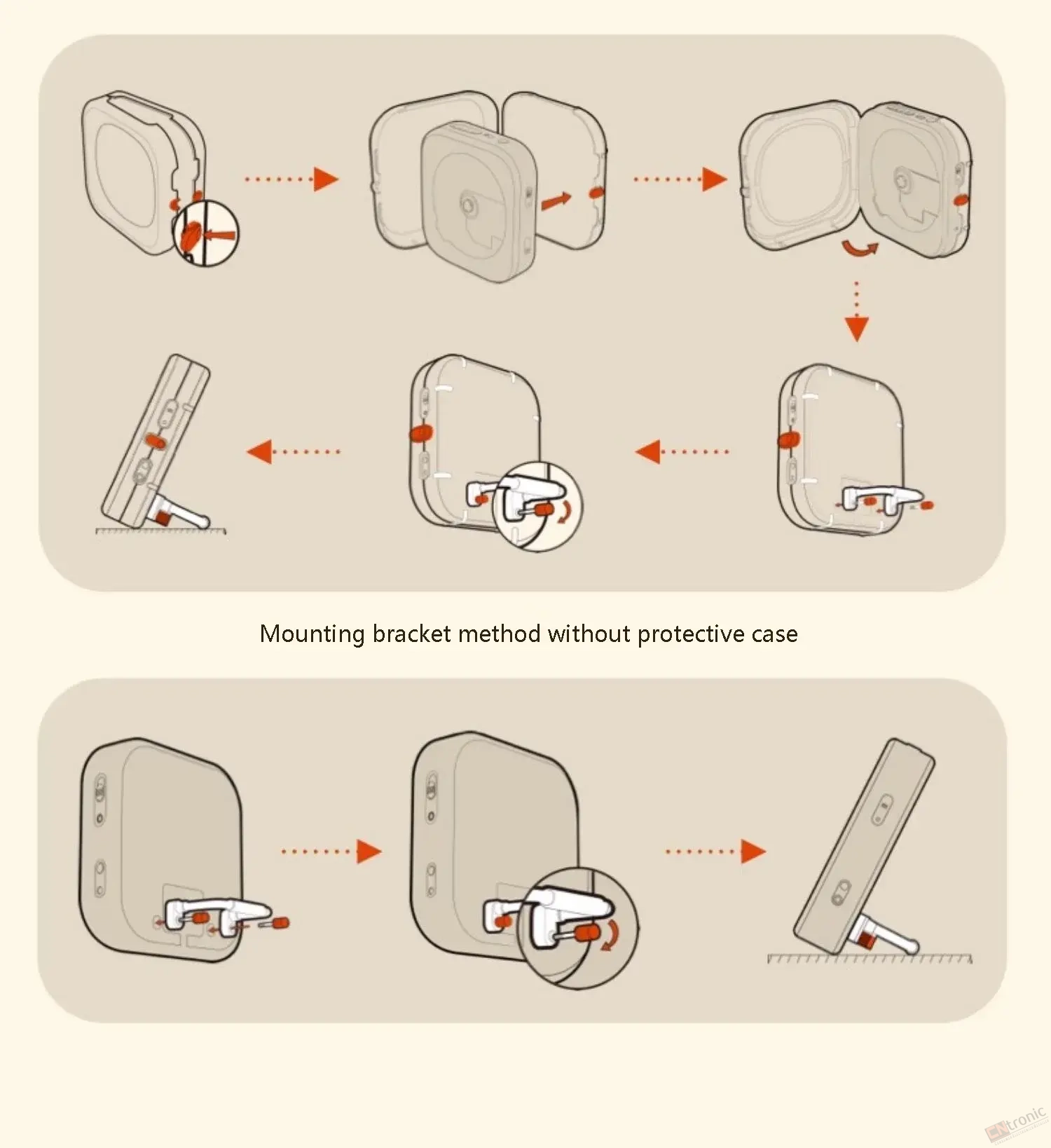 Mounting bracket method without protective case

CNtronic