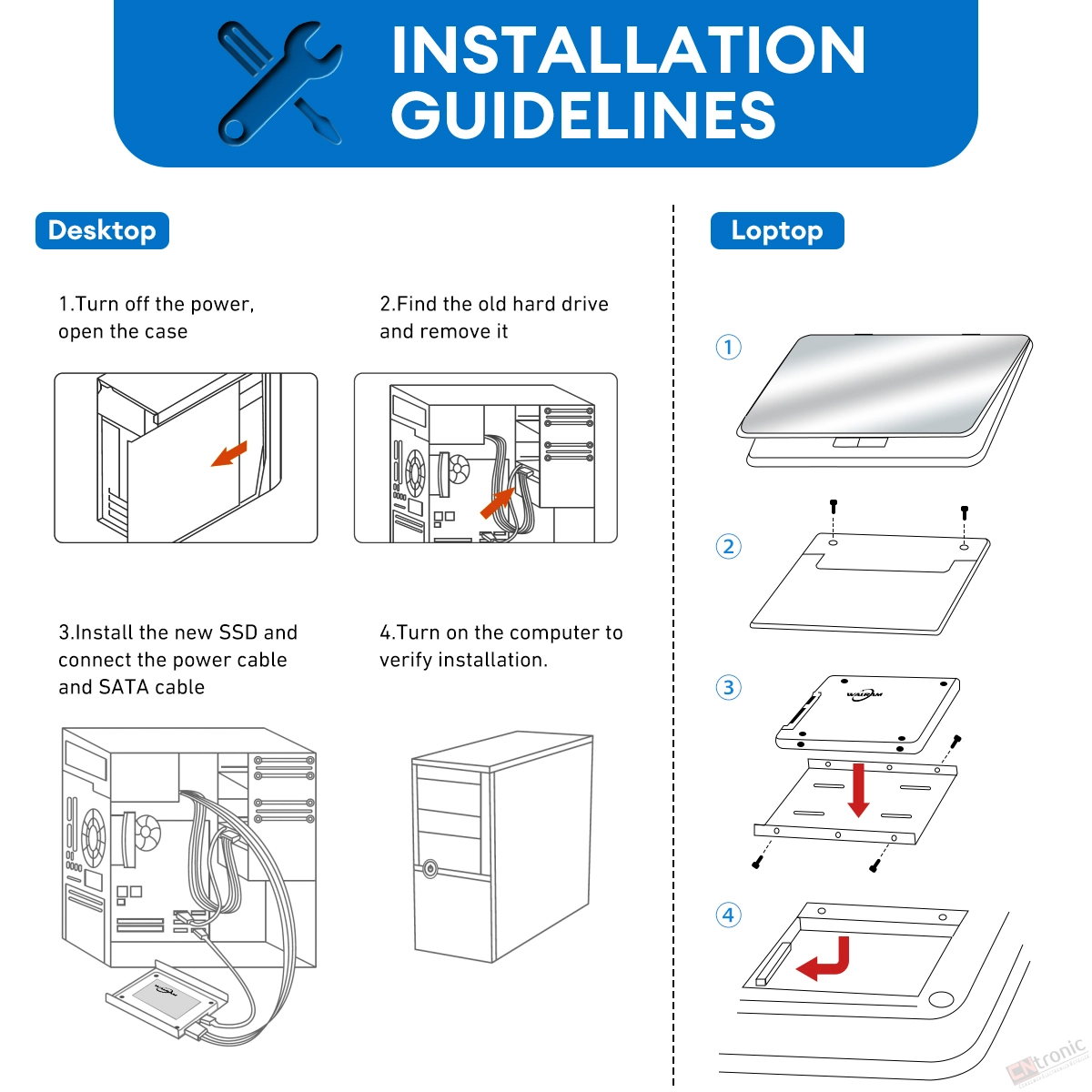 INSTALLATION GUIDELINES

Desktop

1.Turn off the power, open the case

2.Find the old hard drive and remove it

3.Install the new SSD and connect the power cable and SATA cable

4.Turn on the computer to verify installation.

Loptop

①

②

③

WALRAM

④

CNtronic