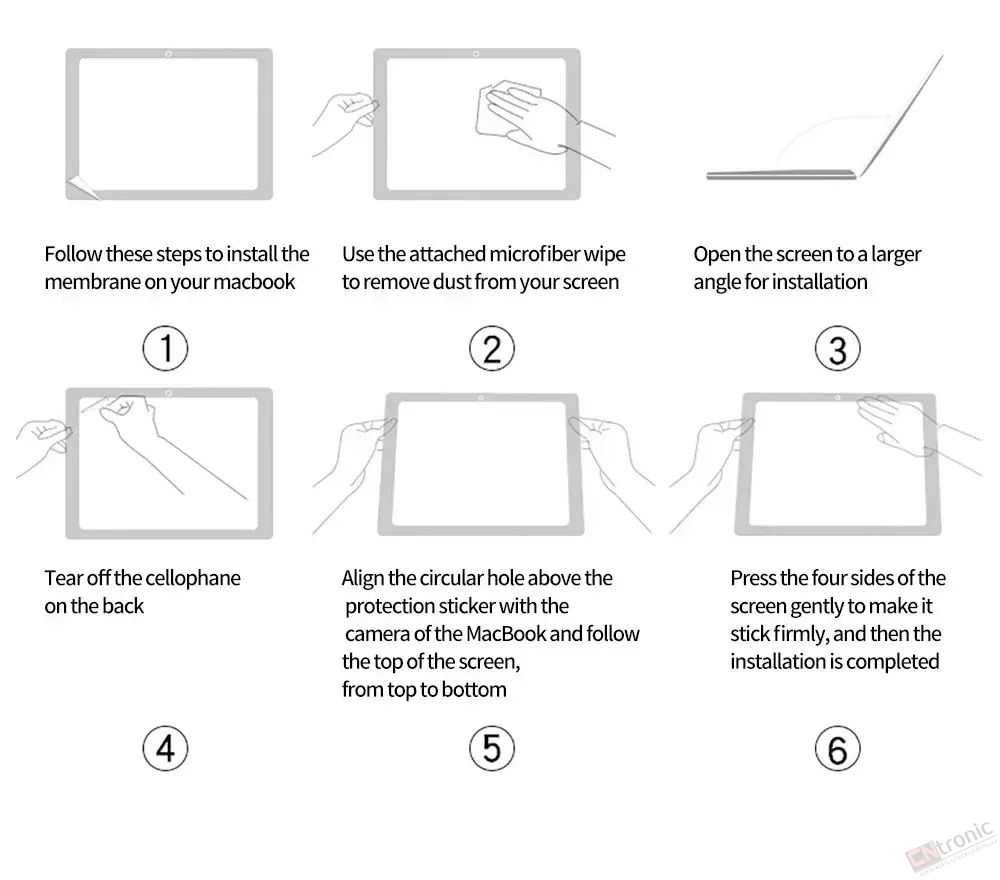 Follow these steps to install the membrane on your macbook

①

Use the attached microfiber wipe to remove dust from your screen

②

Open the screen to a larger angle for installation

③

Tear off the cellophane on the back

④

Align the circular hole above the protection sticker with the camera of the MacBook and follow the top of the screen, from top to bottom

⑤

Press the four sides of the screen gently to make it stick firmly, and then the installation is completed

⑥

ENtronic