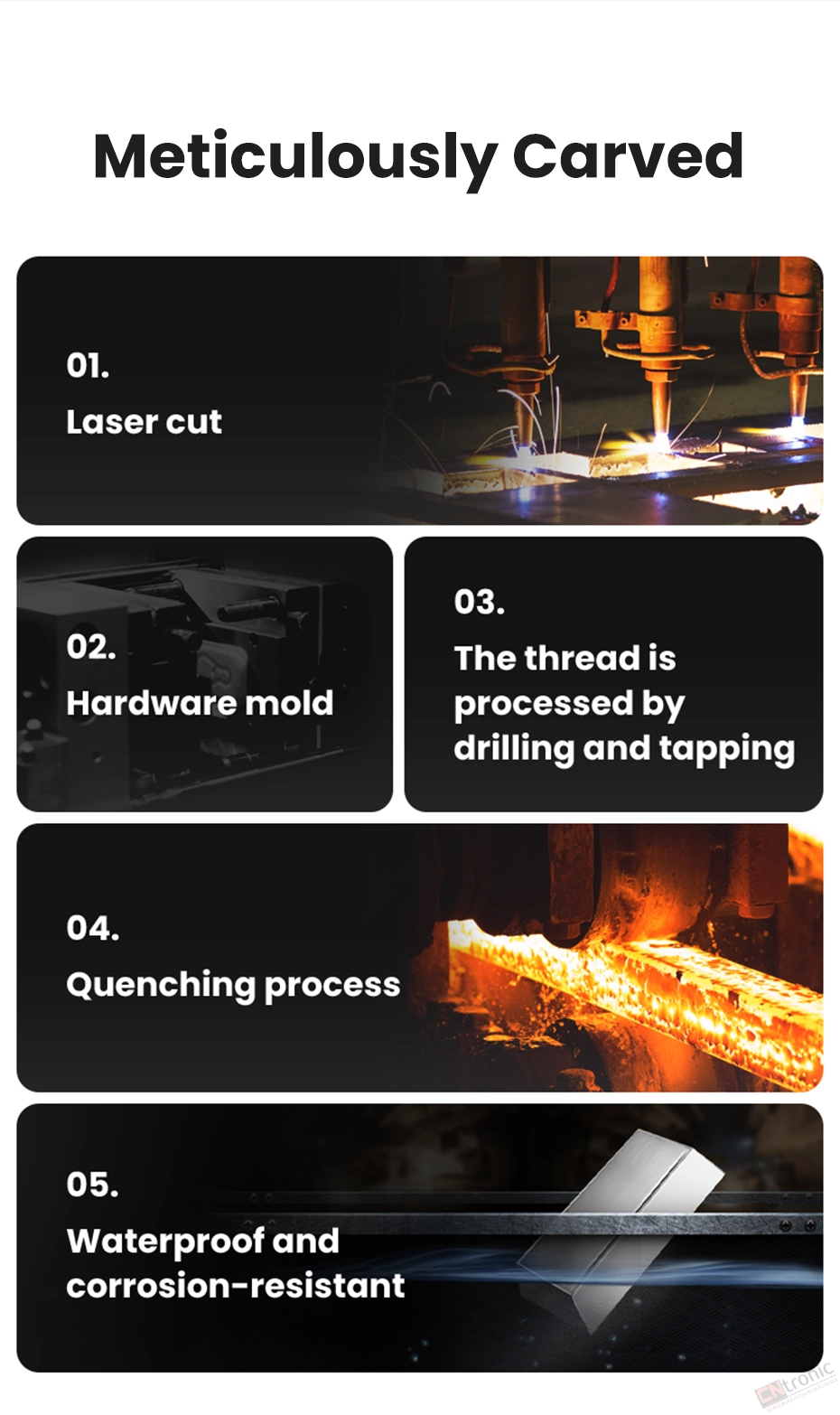 Meticulously Carved

01.
Laser cut

02.
Hardware mold

03.
The thread is processed by drilling and tapping

04.
Quenching process

05.
Waterproof and corrosion-resistant

CNtronic